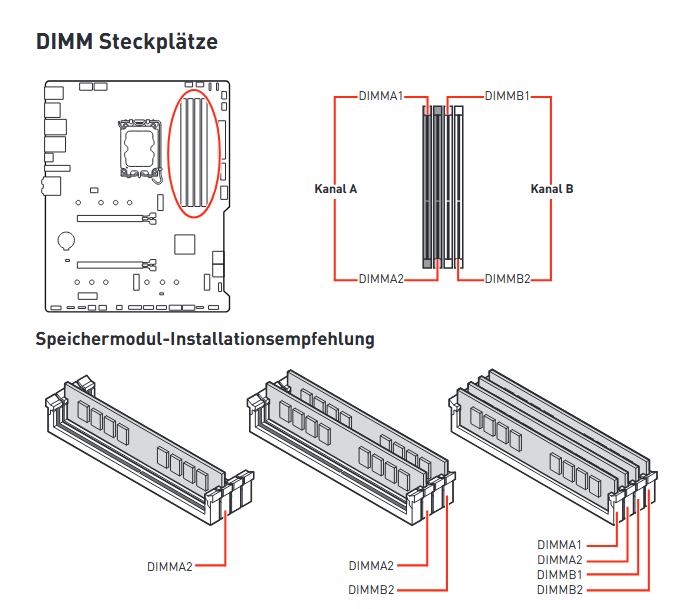 DIMM Steckplätze

DIMMA1
DIMMB1
Kanal A
Kanal B
DIMMA2
DIMMB2

Speichermodul-Installationsempfehlung

DIMMA2

DIMMA2
DIMMB2

DIMMA1
DIMMA2
DIMMB1
DIMMB2