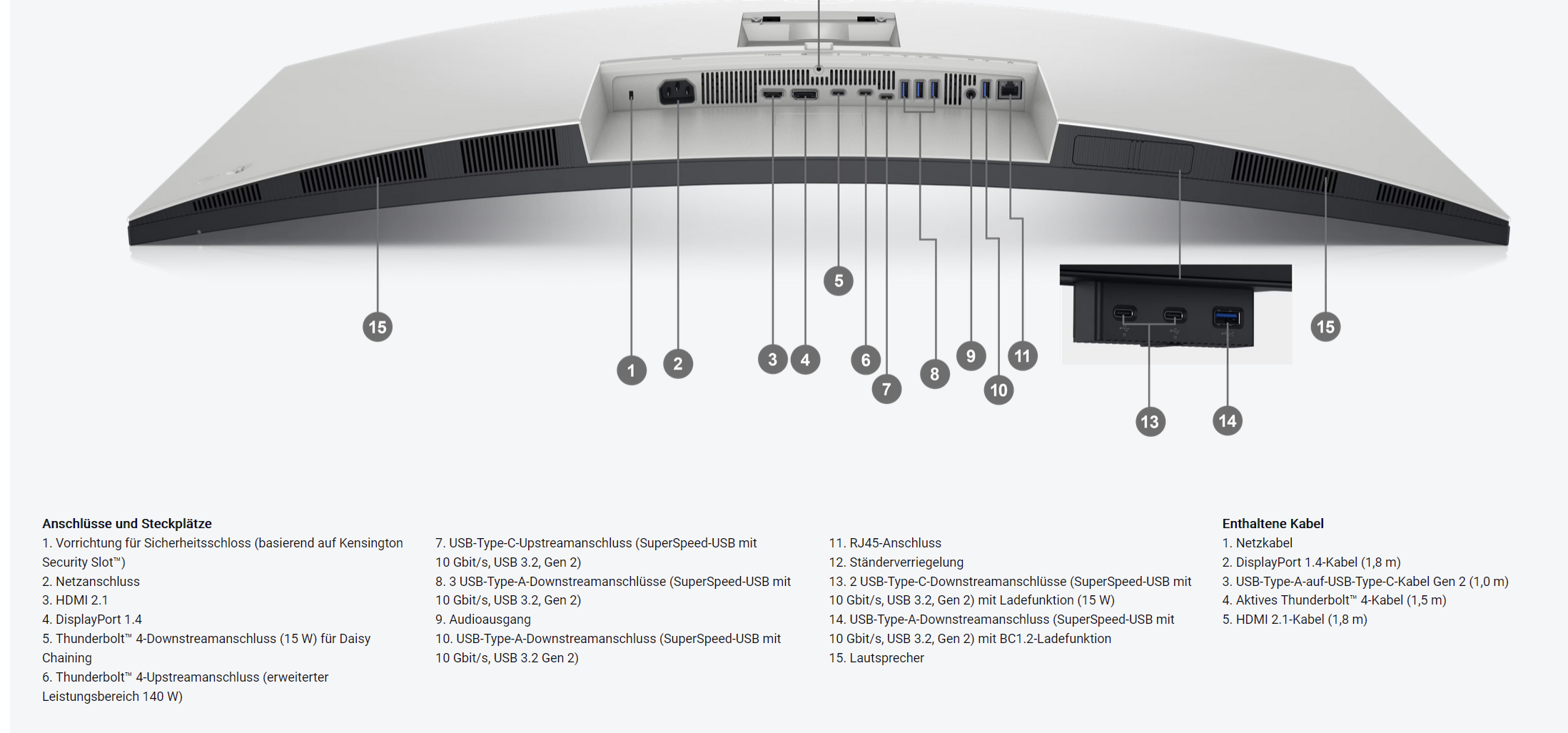 15
1
2
3
4
5
6
7
8
9
10
11
13
14
15

**Anschlüsse und Steckplätze**
1. Vorrichtung für Sicherheitsschloss (basierend auf Kensington Security Slot™)
2. Netzanschluss
3. HDMI 2.1
4. DisplayPort 1.4
5. Thunderbolt™ 4-Downstreamanschluss (15 W) für Daisy Chaining
6. Thunderbolt™ 4-Upstreamanschluss (erweiterter Leistungsbereich 140 W)

7. USB-Type-C-Upstreamanschluss (SuperSpeed-USB mit 10 Gbit/s, USB 3.2, Gen 2)
8. 3 USB-Type-A-Downstreamanschlüsse (SuperSpeed-USB mit 10 Gbit/s, USB 3.2, Gen 2)
9. Audioausgang
10. USB-Type-A-Downstreamanschluss (SuperSpeed-USB mit 10 Gbit/s, USB 3.2 Gen 2)

11. RJ45-Anschluss
12. Ständerverriegelung
13. 2 USB-Type-C-Downstreamanschlüsse (SuperSpeed-USB mit 10 Gbit/s, USB 3.2, Gen 2) mit Ladefunktion (15 W)
14. USB-Type-A-Downstreamanschluss (SuperSpeed-USB mit 10 Gbit/s, USB 3.2, Gen 2) mit BC1.2-Ladefunktion
15. Lautsprecher

**Enthaltene Kabel**
1. Netzkabel
2. DisplayPort 1.4-Kabel (1,8 m)
3. USB-Type-A-auf-USB-Type-C-Kabel Gen 2 (1,0 m)
4. Aktives Thunderbolt™ 4-Kabel (1,5 m)
5. HDMI 2.1-Kabel (1,8 m)