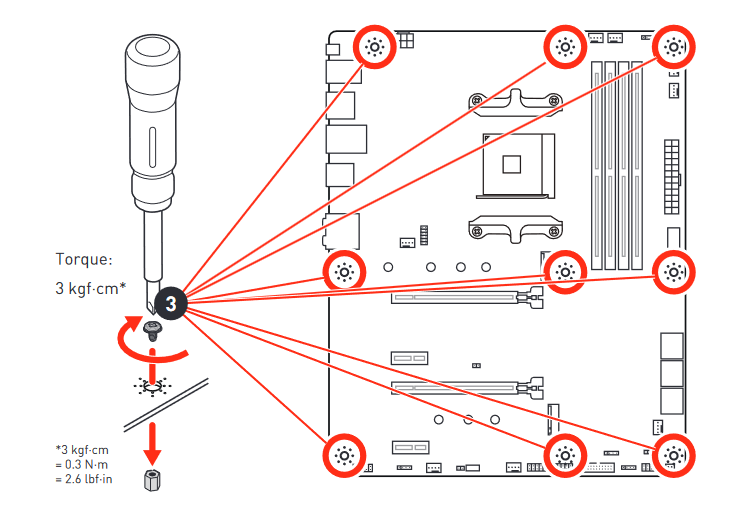 Torque:

3 kgf·cm*

3

*3 kgf·cm
= 0.3 N·m
= 2.6 lbf·in