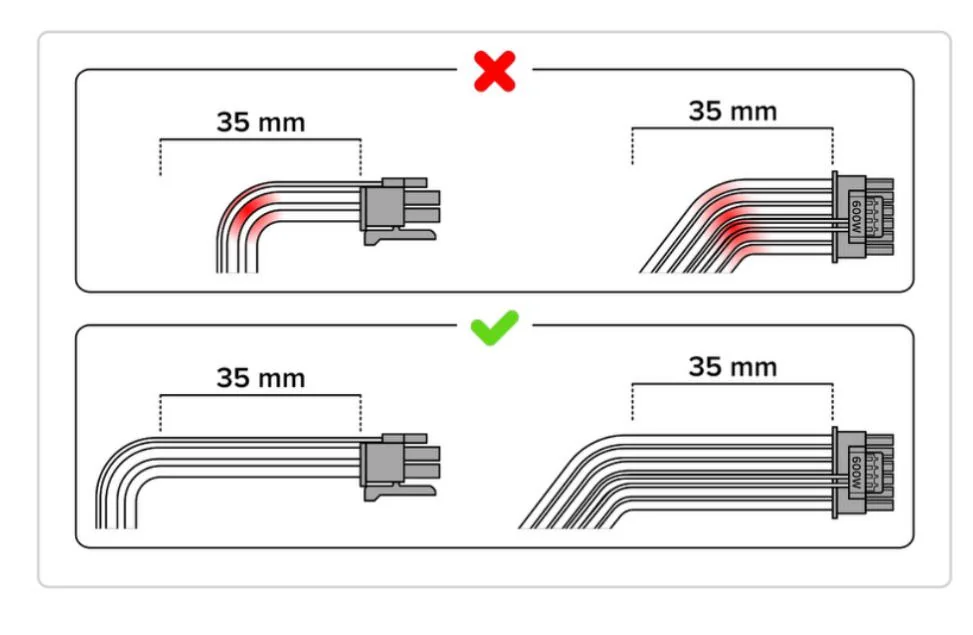 35 mm

35 mm

600W

35 mm

35 mm

600W