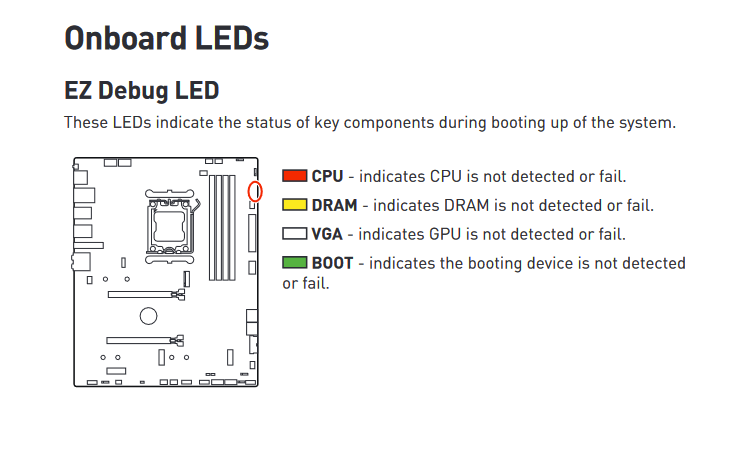 Onboard LEDs

EZ Debug LED

These LEDs indicate the status of key components during booting up of the system.

CPU - indicates CPU is not detected or fail.

DRAM - indicates DRAM is not detected or fail.

VGA - indicates GPU is not detected or fail.

BOOT - indicates the booting device is not detected or fail.