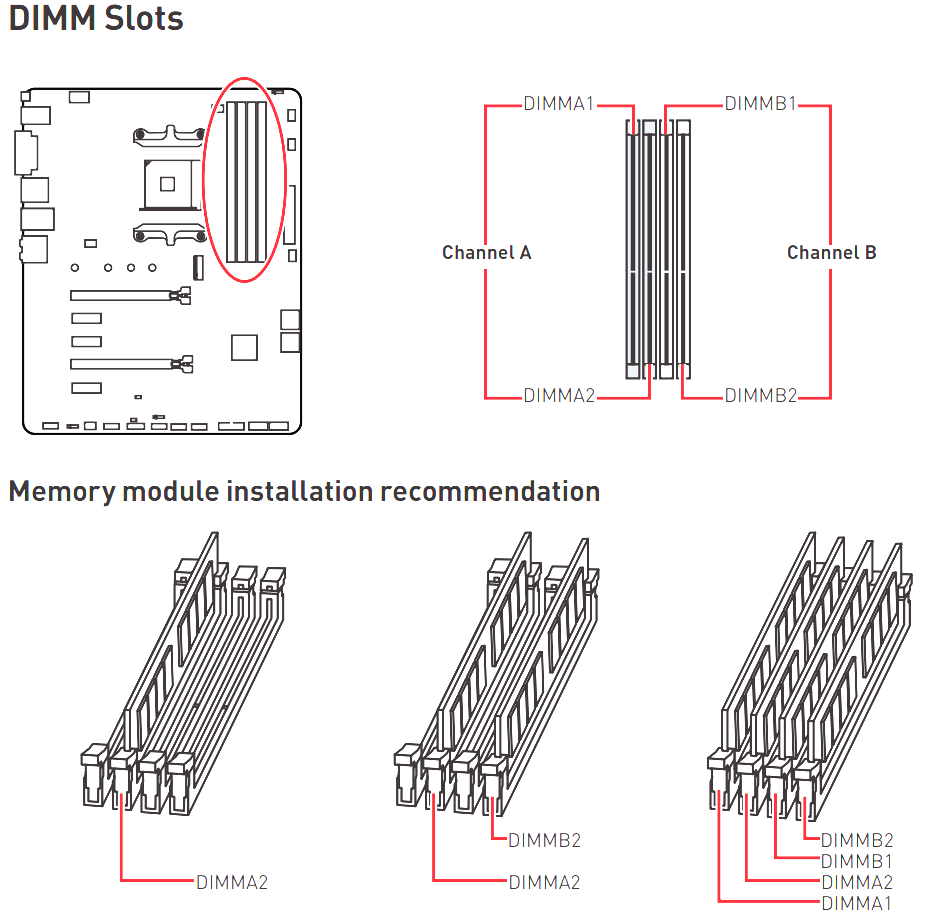 DIMM Slots

DIMMA1
DIMMB1
Channel A
Channel B
DIMMA2
DIMMB2

Memory module installation recommendation

DIMMA2

DIMMB2
DIMMA2

DIMMB2
DIMMB1
DIMMA2
DIMMA1