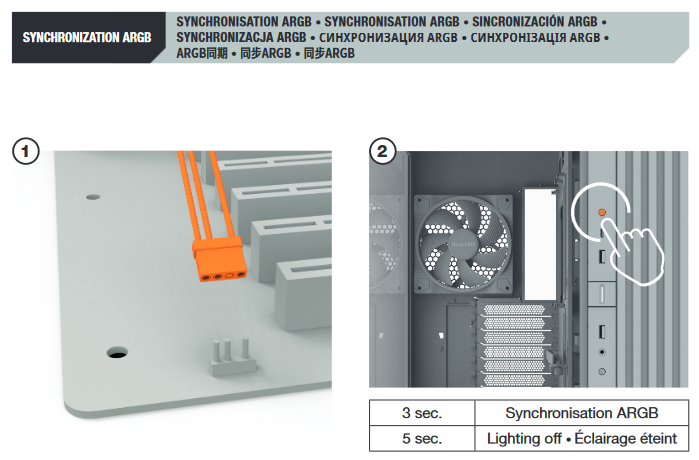 SYNCHRONIZATION ARGB

SYNCHRONISATION ARGB • SYNCHRONISATION ARGB • SINCRONIZACIÓN ARGB • SYNCHRONIZACJA ARGB • СИНХРОНИЗАЦИЯ ARGB • СИНХРОНІЗАЦІЯ ARGB • ARGB同期 • 同步ARGB • 同步ARGB

1

2

be quiet!

| 3 sec. | Synchronisation ARGB |
|---|---|
| 5 sec. | Lighting off • Éclairage éteint |