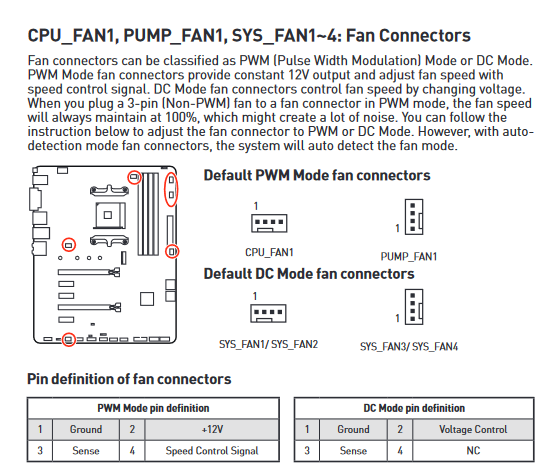 CPU_FAN1, PUMP_FAN1, SYS_FAN1~4: Fan Connectors

Fan connectors can be classified as PWM (Pulse Width Modulation) Mode or DC Mode. PWM Mode fan connectors provide constant 12V output and adjust fan speed with speed control signal. DC Mode fan connectors control fan speed by changing voltage. When you plug a 3-pin (Non-PWM) fan to a fan connector in PWM mode, the fan speed will always maintain at 100%, which might create a lot of noise. You can follow the instruction below to adjust the fan connector to PWM or DC Mode. However, with auto-detection mode fan connectors, the system will auto detect the fan mode.

Default PWM Mode fan connectors

1

CPU_FAN1

1

PUMP_FAN1

Default DC Mode fan connectors

1

SYS_FAN1/ SYS_FAN2

1

SYS_FAN3/ SYS_FAN4

Pin definition of fan connectors

| PWM Mode pin definition | | | |
|---|---|---|---|
| 1 | Ground | 2 | +12V |
| 3 | Sense | 4 | Speed Control Signal |

| DC Mode pin definition | | | |
|---|---|---|---|
| 1 | Ground | 2 | Voltage Control |
| 3 | Sense | 4 | NC |