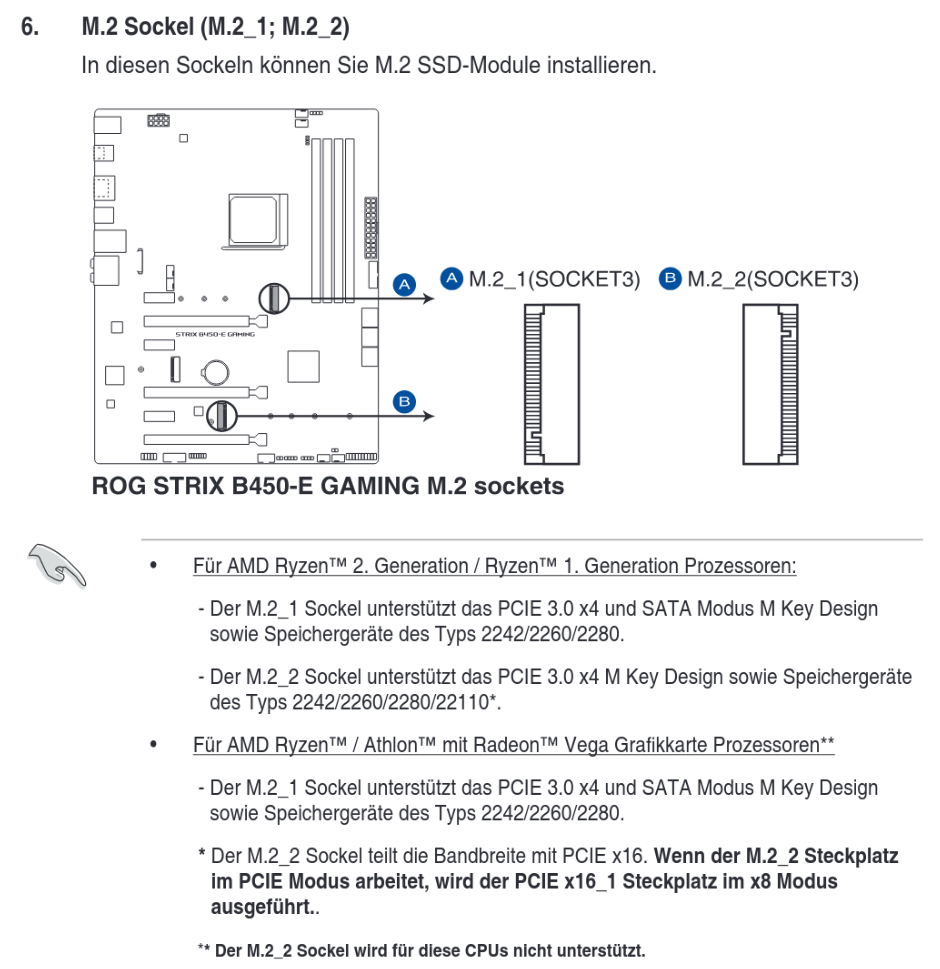 6. M.2 Sockel (M.2_1; M.2_2)

In diesen Sockeln können Sie M.2 SSD-Module installieren.

STRIX B450-E GAMING

A

B

A M.2_1(SOCKET3)

B M.2_2(SOCKET3)

ROG STRIX B450-E GAMING M.2 sockets

• Für AMD Ryzen™ 2. Generation / Ryzen™ 1. Generation Prozessoren:

- Der M.2_1 Sockel unterstützt das PCIE 3.0 x4 und SATA Modus M Key Design sowie Speichergeräte des Typs 2242/2260/2280.

- Der M.2_2 Sockel unterstützt das PCIE 3.0 x4 M Key Design sowie Speichergeräte des Typs 2242/2260/2280/22110*.

• Für AMD Ryzen™ / Athlon™ mit Radeon™ Vega Grafikkarte Prozessoren**

- Der M.2_1 Sockel unterstützt das PCIE 3.0 x4 und SATA Modus M Key Design sowie Speichergeräte des Typs 2242/2260/2280.

* Der M.2_2 Sockel teilt die Bandbreite mit PCIE x16. Wenn der M.2_2 Steckplatz im PCIE Modus arbeitet, wird der PCIE x16_1 Steckplatz im x8 Modus ausgeführt..

** Der M.2_2 Sockel wird für diese CPUs nicht unterstützt.