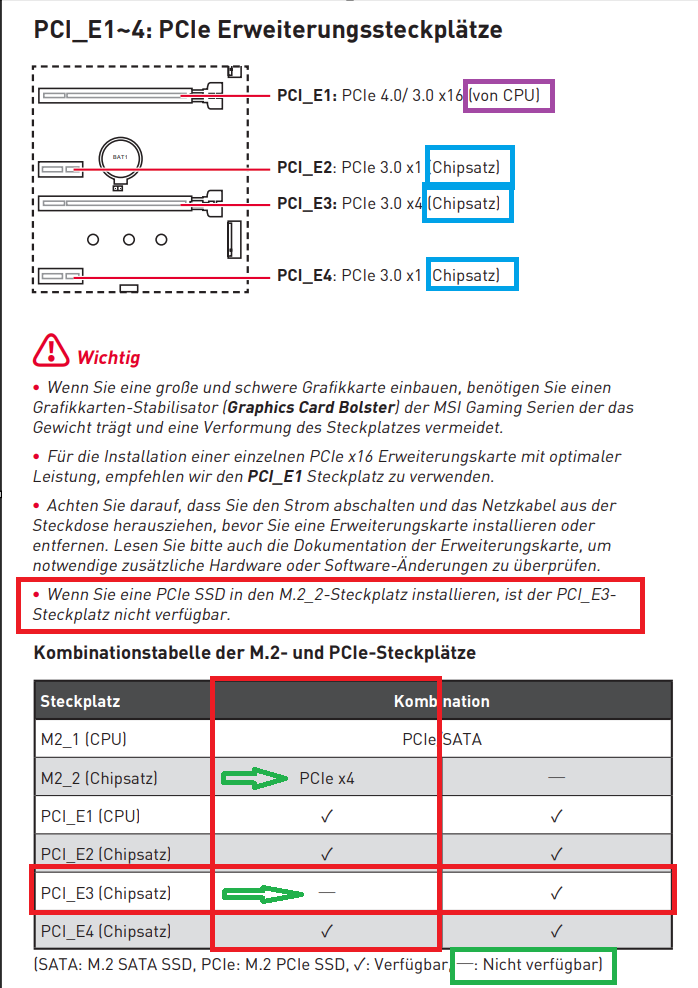 PCI_E1~4: PCIe Erweiterungssteckplätze

BAT1

PCI_E1: PCIe 4.0/ 3.0 x16 (von CPU)

PCI_E2: PCIe 3.0 x1 (Chipsatz)

PCI_E3: PCIe 3.0 x4 (Chipsatz)

PCI_E4: PCIe 3.0 x1 (Chipsatz)

Wichtig

• Wenn Sie eine große und schwere Grafikkarte einbauen, benötigen Sie einen Grafikkarten-Stabilisator (Graphics Card Bolster) der MSI Gaming Serien der das Gewicht trägt und eine Verformung des Steckplatzes vermeidet.

• Für die Installation einer einzelnen PCIe x16 Erweiterungskarte mit optimaler Leistung, empfehlen wir den PCI_E1 Steckplatz zu verwenden.

• Achten Sie darauf, dass Sie den Strom abschalten und das Netzkabel aus der Steckdose herausziehen, bevor Sie eine Erweiterungskarte installieren oder entfernen. Lesen Sie bitte auch die Dokumentation der Erweiterungskarte, um notwendige zusätzliche Hardware oder Software-Änderungen zu überprüfen.

• Wenn Sie eine PCIe SSD in den M.2_2-Steckplatz installieren, ist der PCI_E3-Steckplatz nicht verfügbar.

Kombinationstabelle der M.2- und PCIe-Steckplätze

| Steckplatz | Kombination | |
|---|---|---|
| M2_1 (CPU) | PCIe/SATA | |
| M2_2 (Chipsatz) | PCIe x4 | — |
| PCI_E1 (CPU) | ✓ | ✓ |
| PCI_E2 (Chipsatz) | ✓ | ✓ |
| PCI_E3 (Chipsatz) | — | ✓ |
| PCI_E4 (Chipsatz) | ✓ | ✓ |

(SATA: M.2 SATA SSD, PCIe: M.2 PCIe SSD, ✓: Verfügbar, —: Nicht verfügbar)