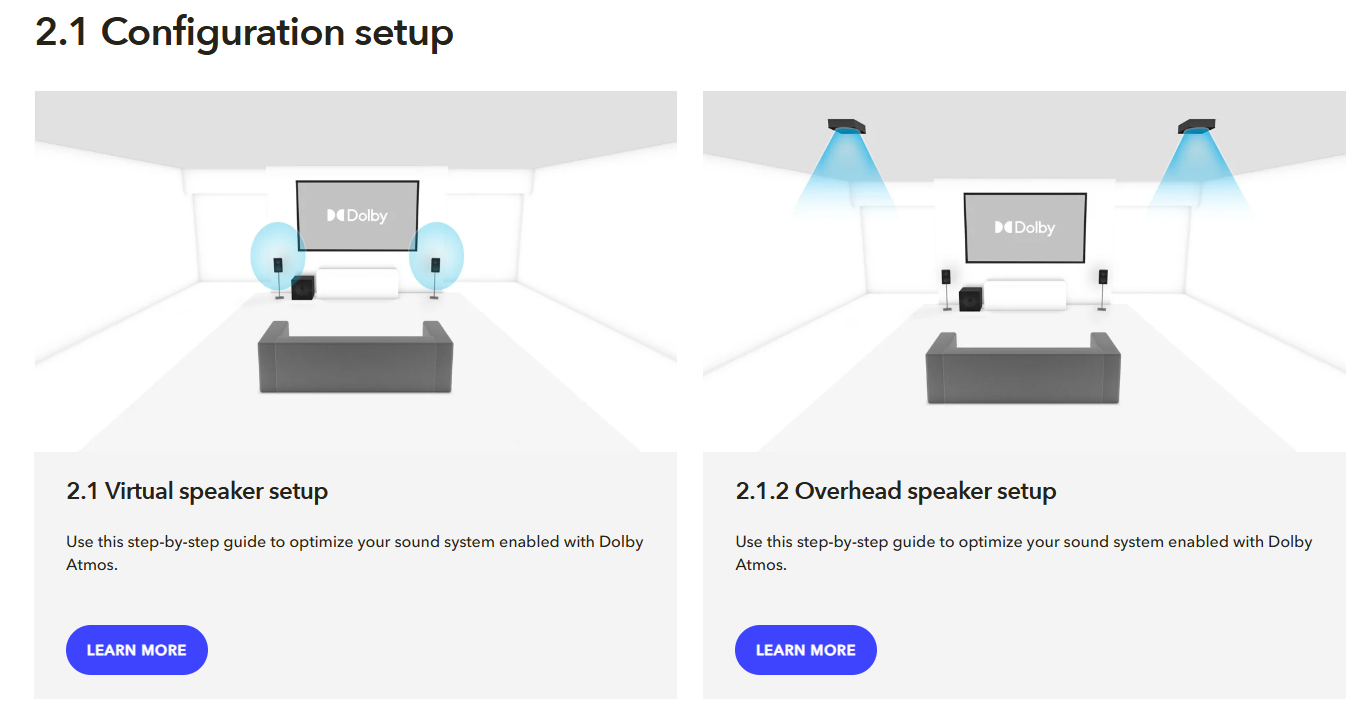 2.1 Configuration setup

Dolby

2.1 Virtual speaker setup

Use this step-by-step guide to optimize your sound system enabled with Dolby Atmos.

LEARN MORE

Dolby

2.1.2 Overhead speaker setup

Use this step-by-step guide to optimize your sound system enabled with Dolby Atmos.

LEARN MORE