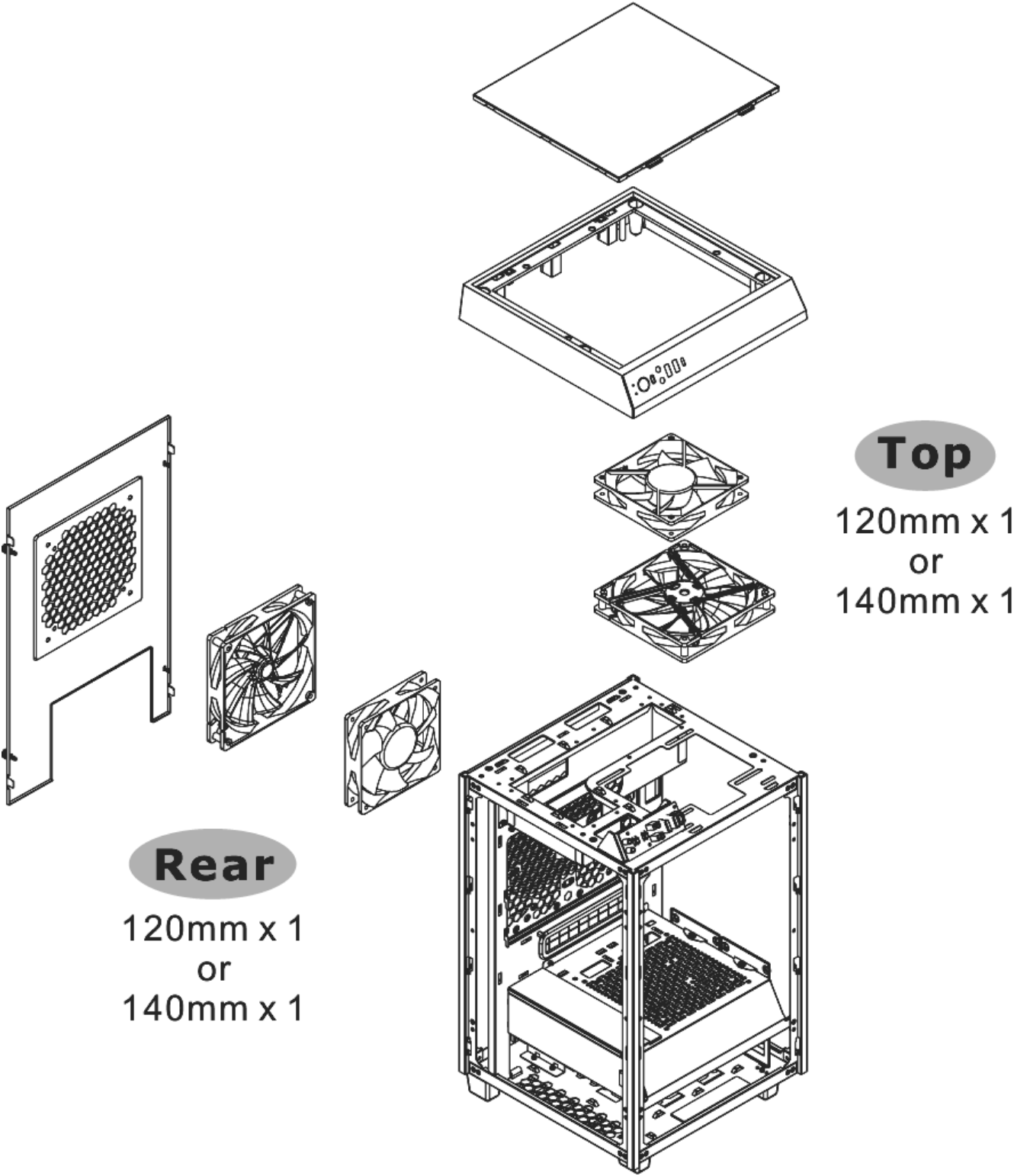 Top

120mm x 1
or
140mm x 1

Rear

120mm x 1
or
140mm x 1