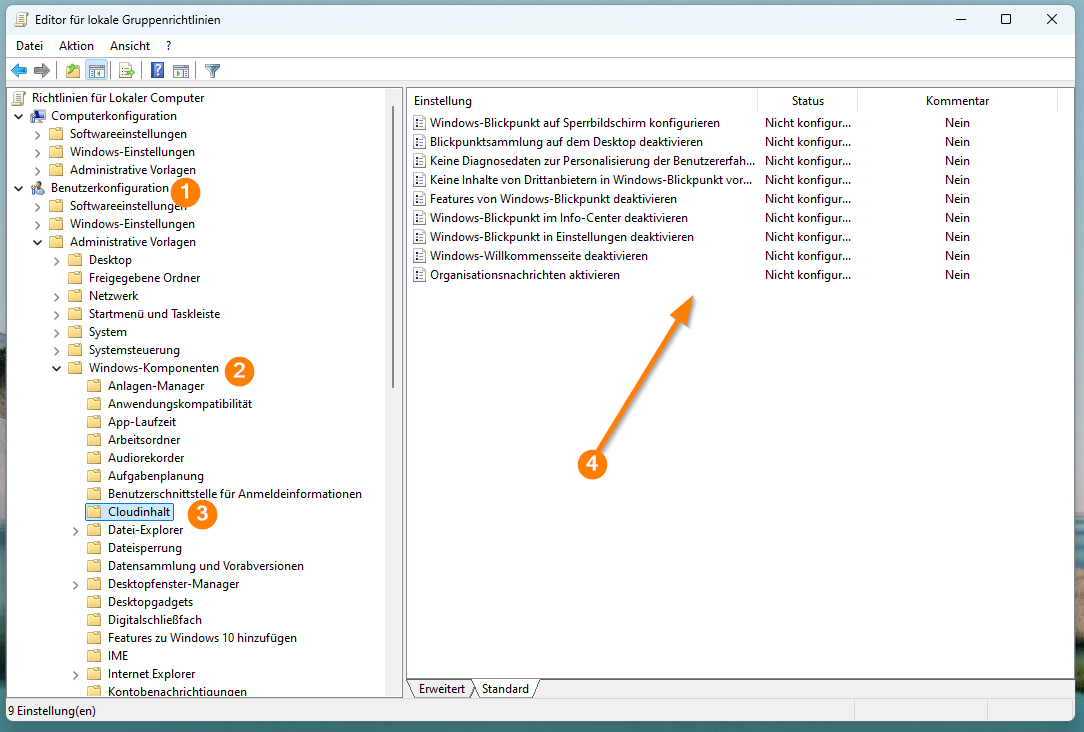 Editor für lokale Gruppenrichtlinien

Datei Aktion Ansicht ?

Richtlinien für Lokaler Computer
Computerkonfiguration
Softwareeinstellungen
Windows-Einstellungen
Administrative Vorlagen
Benutzerkonfiguration 1
Softwareeinstellungen
Windows-Einstellungen
Administrative Vorlagen
Desktop
Freigegebene Ordner
Netzwerk
Startmenü und Taskleiste
System
Systemsteuerung
Windows-Komponenten 2
Anlagen-Manager
Anwendungskompatibilität
App-Laufzeit
Arbeitsordner
Audiorekorder
Aufgabenplanung
Benutzerschnittstelle für Anmeldeinformationen
Cloudinhalt 3
Datei-Explorer
Dateisperrung
Datensammlung und Vorabversionen
Desktopfenster-Manager
Desktopgadgets
Digitalschließfach
Features zu Windows 10 hinzufügen
IME
Internet Explorer
Kontobenachrichtigungen

| Einstellung | Status | Kommentar |
|---|---|---|
| Windows-Blickpunkt auf Sperrbildschirm konfigurieren | Nicht konfigur... | Nein |
| Blickpunktsammlung auf dem Desktop deaktivieren | Nicht konfigur... | Nein |
| Keine Diagnosedaten zur Personalisierung der Benutzererfah... | Nicht konfigur... | Nein |
| Keine Inhalte von Drittanbietern in Windows-Blickpunkt vor... | Nicht konfigur... | Nein |
| Features von Windows-Blickpunkt deaktivieren | Nicht konfigur... | Nein |
| Windows-Blickpunkt im Info-Center deaktivieren | Nicht konfigur... | Nein |
| Windows-Blickpunkt in Einstellungen deaktivieren | Nicht konfigur... | Nein |
| Windows-Willkommensseite deaktivieren | Nicht konfigur... | Nein |
| Organisationsnachrichten aktivieren | Nicht konfigur... | Nein |

4

Erweitert Standard

9 Einstellung(en)