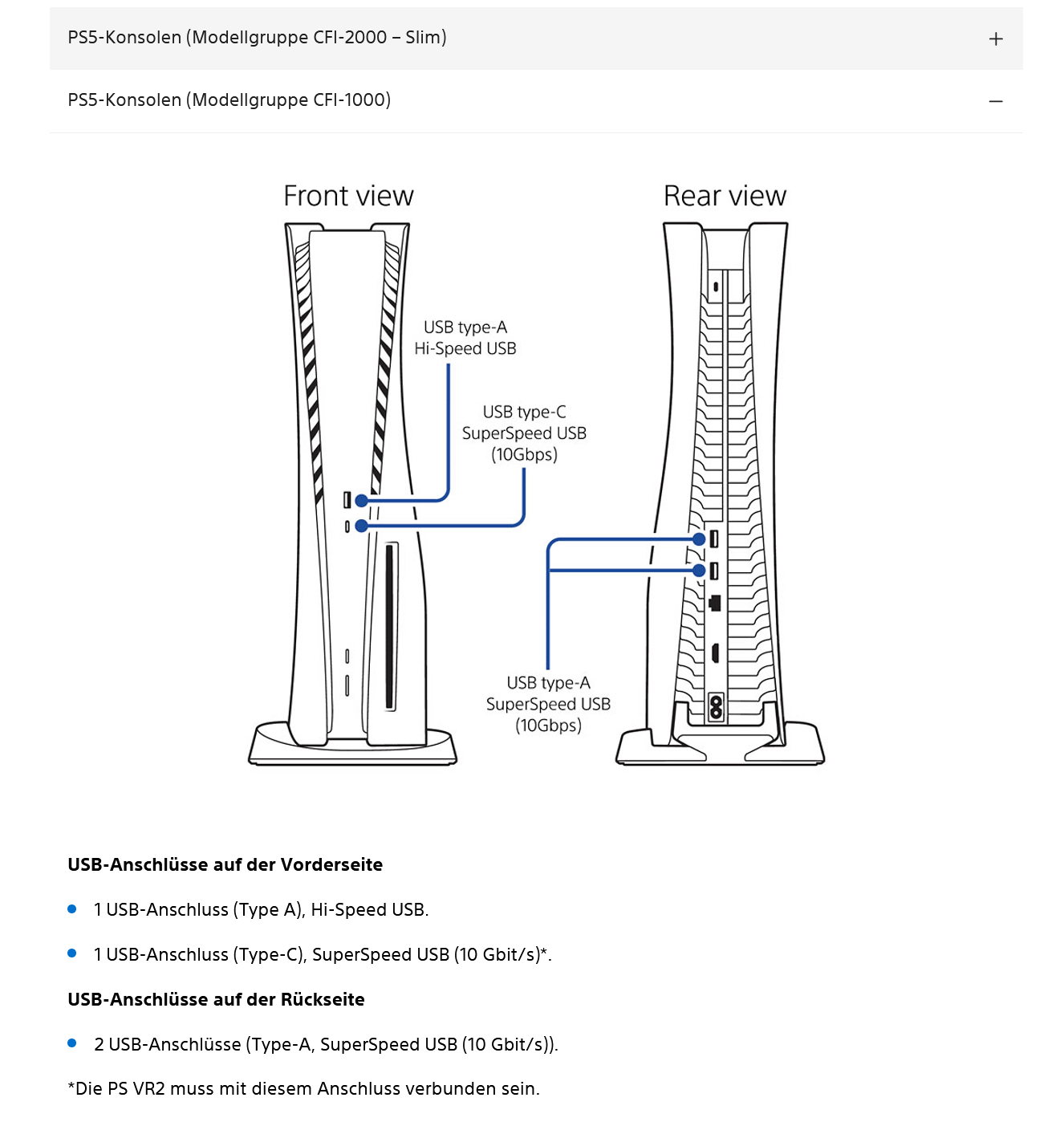 PS5-Konsolen (Modellgruppe CFI-2000 – Slim) +

PS5-Konsolen (Modellgruppe CFI-1000) –

Front view

Rear view

USB type-A
Hi-Speed USB

USB type-C
SuperSpeed USB
(10Gbps)

USB type-A
SuperSpeed USB
(10Gbps)

**USB-Anschlüsse auf der Vorderseite**

- 1 USB-Anschluss (Type A), Hi-Speed USB.
- 1 USB-Anschluss (Type-C), SuperSpeed USB (10 Gbit/s)*.

**USB-Anschlüsse auf der Rückseite**

- 2 USB-Anschlüsse (Type-A, SuperSpeed USB (10 Gbit/s)).

*Die PS VR2 muss mit diesem Anschluss verbunden sein.