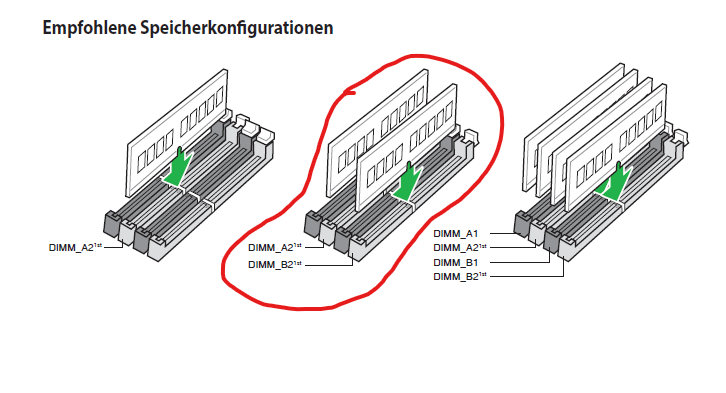 Empfohlene Speicherkonfigurationen

DIMM_A2$^{1st}$

DIMM_A2$^{1st}$
DIMM_B2$^{1st}$

DIMM_A1
DIMM_A2$^{1st}$
DIMM_B1
DIMM_B2$^{1st}$