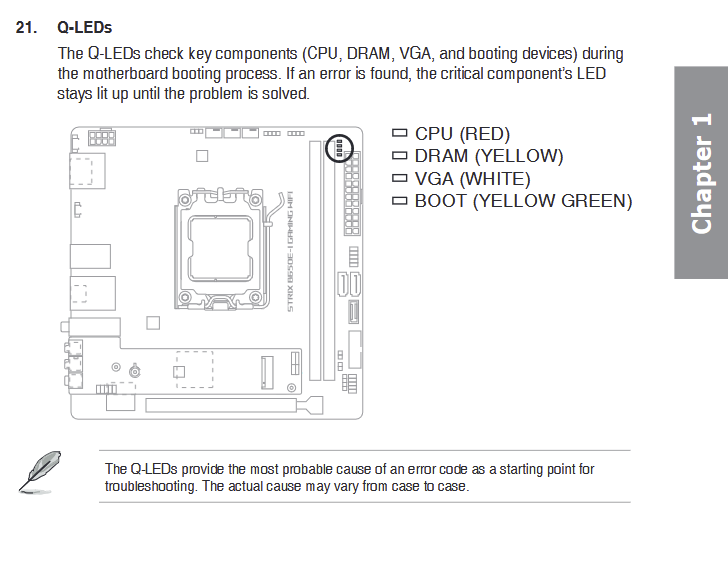 21. Q-LEDs

The Q-LEDs check key components (CPU, DRAM, VGA, and booting devices) during the motherboard booting process. If an error is found, the critical component's LED stays lit up until the problem is solved.

STRIX B650E-I GAMING WIFI

CPU (RED)
DRAM (YELLOW)
VGA (WHITE)
BOOT (YELLOW GREEN)

Chapter 1

The Q-LEDs provide the most probable cause of an error code as a starting point for troubleshooting. The actual cause may vary from case to case.