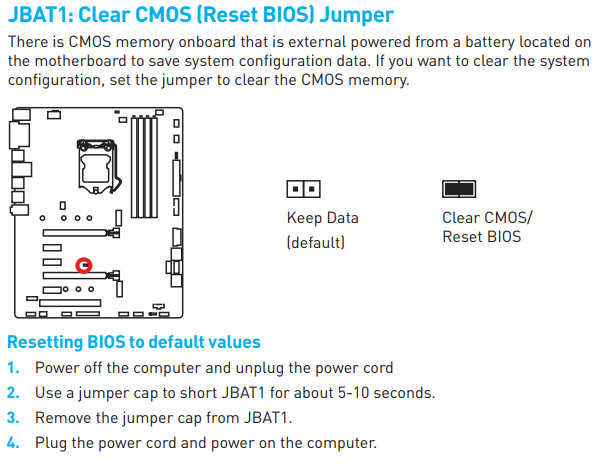 JBAT1: Clear CMOS (Reset BIOS) Jumper

There is CMOS memory onboard that is external powered from a battery located on the motherboard to save system configuration data. If you want to clear the system configuration, set the jumper to clear the CMOS memory.

Keep Data (default)

Clear CMOS/ Reset BIOS

Resetting BIOS to default values

1. Power off the computer and unplug the power cord
2. Use a jumper cap to short JBAT1 for about 5-10 seconds.
3. Remove the jumper cap from JBAT1.
4. Plug the power cord and power on the computer.