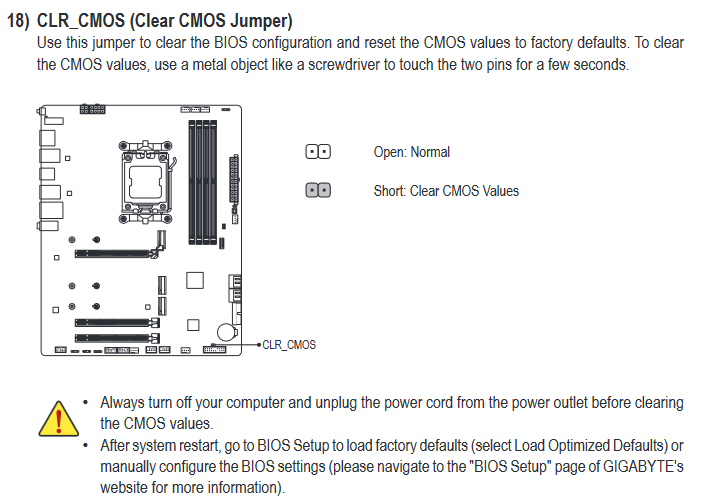 18) CLR_CMOS (Clear CMOS Jumper)
Use this jumper to clear the BIOS configuration and reset the CMOS values to factory defaults. To clear the CMOS values, use a metal object like a screwdriver to touch the two pins for a few seconds.

CLR_CMOS

Open: Normal

Short: Clear CMOS Values

• Always turn off your computer and unplug the power cord from the power outlet before clearing the CMOS values.
• After system restart, go to BIOS Setup to load factory defaults (select Load Optimized Defaults) or manually configure the BIOS settings (please navigate to the "BIOS Setup" page of GIGABYTE's website for more information).