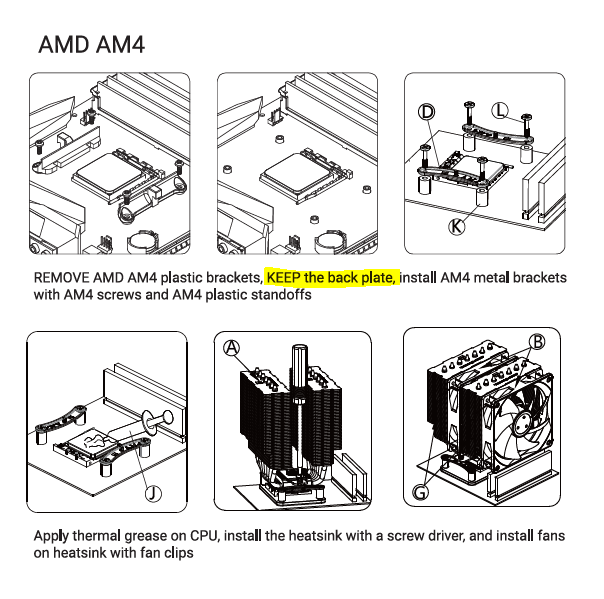 AMD AM4

D
L
K

REMOVE AMD AM4 plastic brackets, KEEP the back plate, install AM4 metal brackets with AM4 screws and AM4 plastic standoffs

J
A
B
G

Apply thermal grease on CPU, install the heatsink with a screw driver, and install fans on heatsink with fan clips