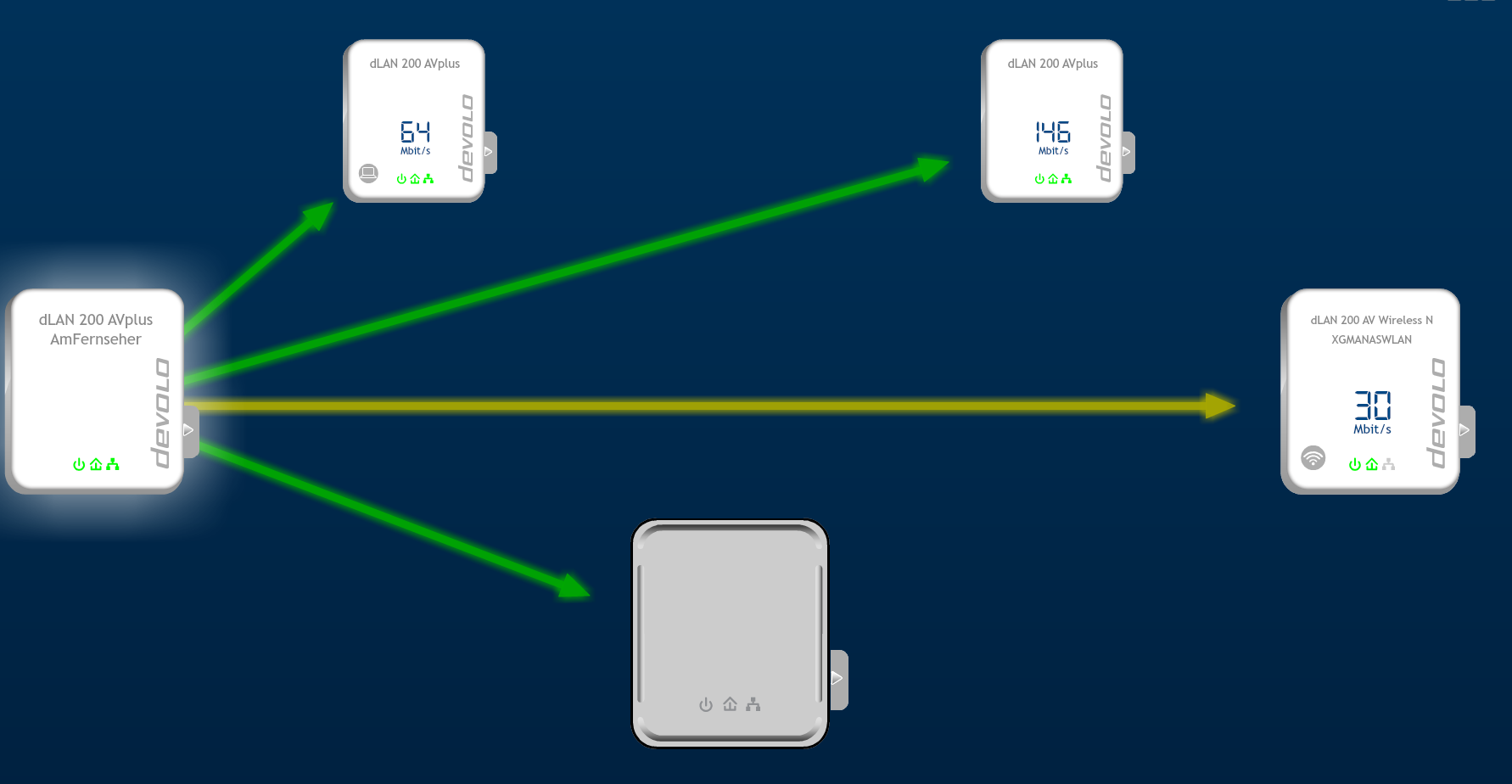 dLAN 200 AVplus

64
Mbit/s

devolo

dLAN 200 AVplus

146
Mbit/s

devolo

dLAN 200 AVplus
AmFernseher

devolo

dLAN 200 AV Wireless N
XGMANASWLAN

30
Mbit/s

devolo