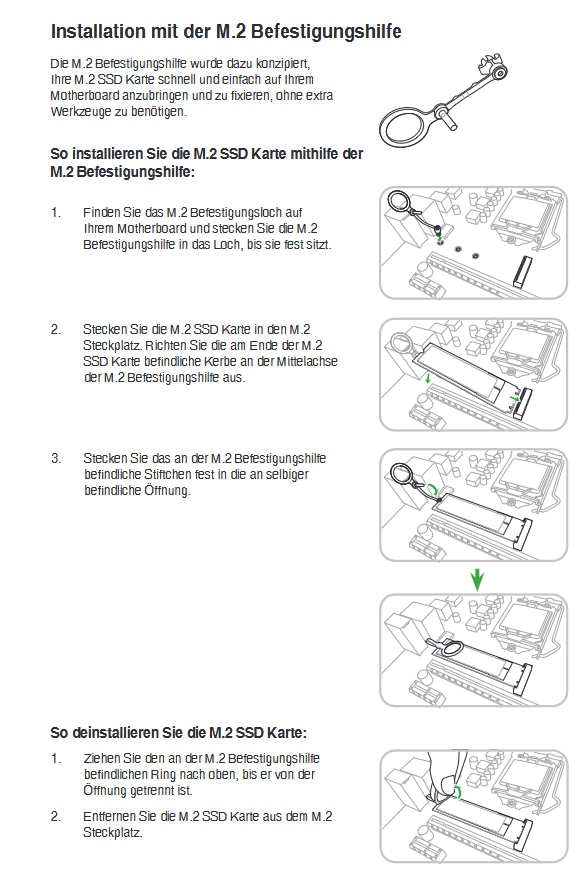 Installation mit der M.2 Befestigungshilfe

Die M.2 Befestigungshilfe wurde dazu konzipiert, Ihre M.2 SSD Karte schnell und einfach auf Ihrem Motherboard anzubringen und zu fixieren, ohne extra Werkzeuge zu benötigen.

So installieren Sie die M.2 SSD Karte mithilfe der M.2 Befestigungshilfe:

1. Finden Sie das M.2 Befestigungsloch auf Ihrem Motherboard und stecken Sie die M.2 Befestigungshilfe in das Loch, bis sie fest sitzt.

2. Stecken Sie die M.2 SSD Karte in den M.2 Steckplatz. Richten Sie die am Ende der M.2 SSD Karte befindliche Kerbe an der Mittelachse der M.2 Befestigungshilfe aus.

3. Stecken Sie das an der M.2 Befestigungshilfe befindliche Stiftchen fest in die an selbiger befindliche Öffnung.

So deinstallieren Sie die M.2 SSD Karte:

1. Ziehen Sie den an der M.2 Befestigungshilfe befindlichen Ring nach oben, bis er von der Öffnung getrennt ist.

2. Entfernen Sie die M.2 SSD Karte aus dem M.2 Steckplatz.