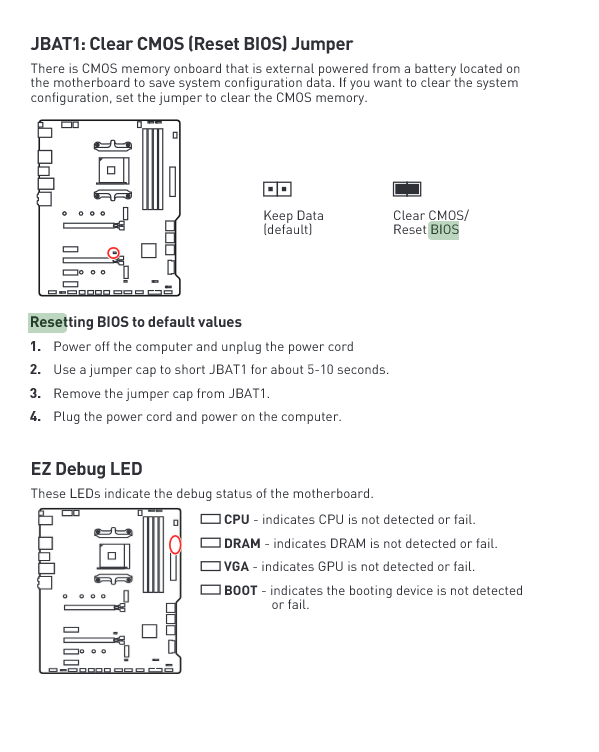 JBAT1: Clear CMOS (Reset BIOS) Jumper

There is CMOS memory onboard that is external powered from a battery located on the motherboard to save system configuration data. If you want to clear the system configuration, set the jumper to clear the CMOS memory.

Keep Data (default)

Clear CMOS/ Reset BIOS

Resetting BIOS to default values

1. Power off the computer and unplug the power cord

2. Use a jumper cap to short JBAT1 for about 5-10 seconds.

3. Remove the jumper cap from JBAT1.

4. Plug the power cord and power on the computer.

EZ Debug LED

These LEDs indicate the debug status of the motherboard.

CPU - indicates CPU is not detected or fail.

DRAM - indicates DRAM is not detected or fail.

VGA - indicates GPU is not detected or fail.

BOOT - indicates the booting device is not detected or fail.