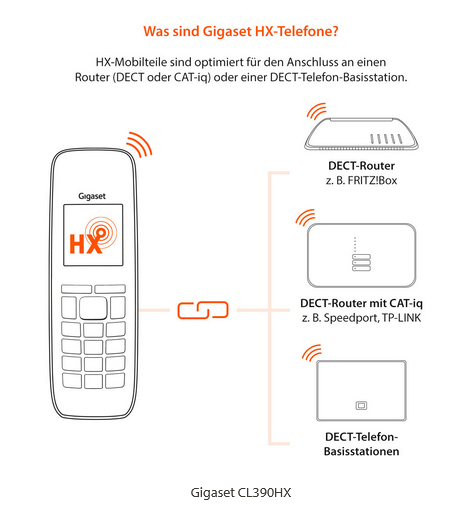 Was sind Gigaset HX-Telefone?

HX-Mobilteile sind optimiert für den Anschluss an einen Router (DECT oder CAT-iq) oder einer DECT-Telefon-Basisstation.

Gigaset

HX

DECT-Router
z. B. FRITZ!Box

DECT-Router mit CAT-iq
z. B. Speedport, TP-LINK

DECT-Telefon-Basisstationen

Gigaset CL390HX