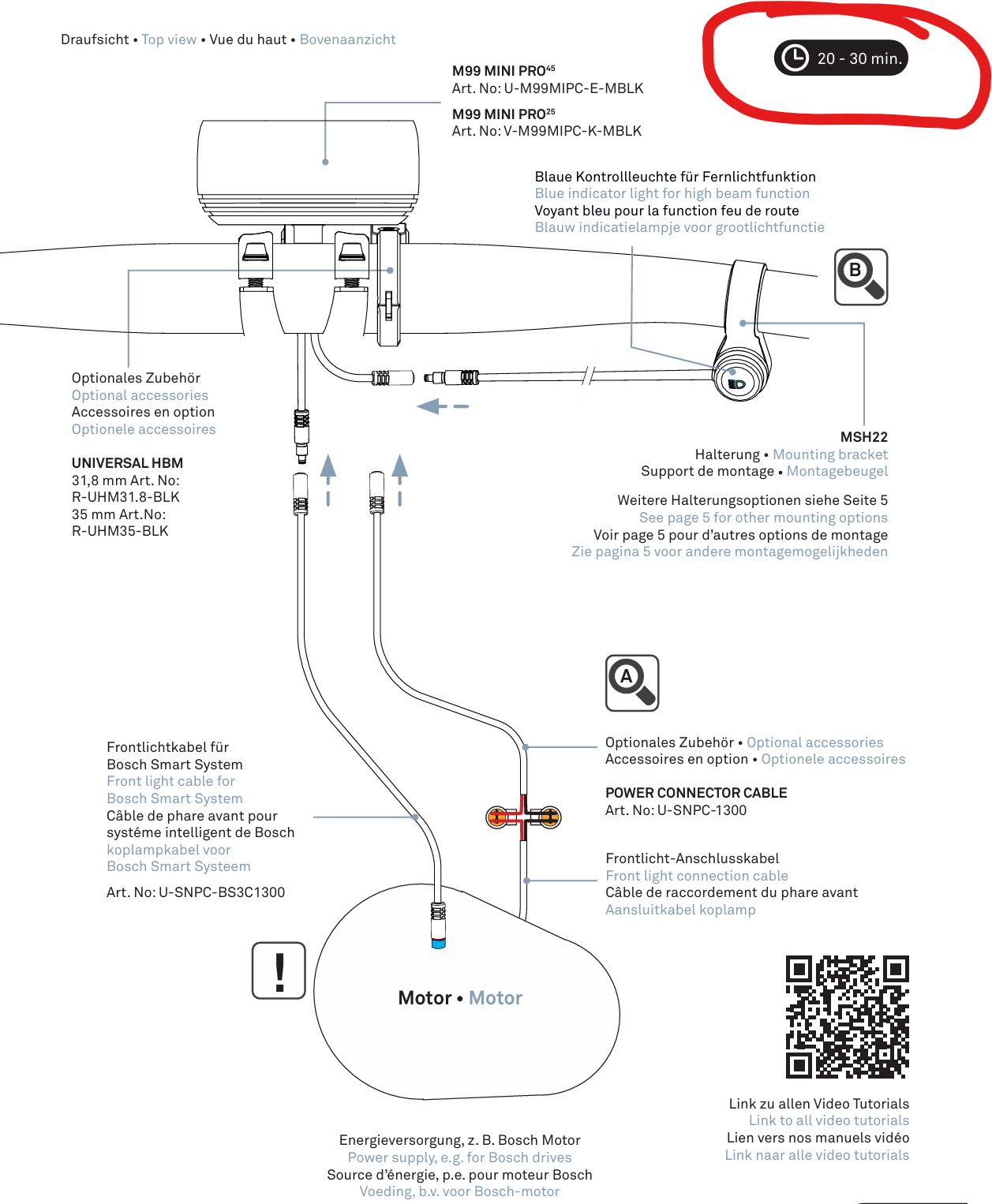 Draufsicht • Top view • Vue du haut • Bovenaanzicht

20 - 30 min.

M99 MINI PRO$^{45}$
Art. No: U-M99MIPC-E-MBLK

M99 MINI PRO$^{25}$
Art. No: V-M99MIPC-K-MBLK

Blaue Kontrollleuchte für Fernlichtfunktion
Blue indicator light for high beam function
Voyant bleu pour la function feu de route
Blauw indicatielampje voor grootlichtfunctie

B

Optionales Zubehör
Optional accessories
Accessoires en option
Optionele accessoires

UNIVERSAL HBM
31,8 mm Art. No:
R-UHM31.8-BLK
35 mm Art.No:
R-UHM35-BLK

MSH22
Halterung • Mounting bracket
Support de montage • Montagebeugel

Weitere Halterungsoptionen siehe Seite 5
See page 5 for other mounting options
Voir page 5 pour d'autres options de montage
Zie pagina 5 voor andere montagemogelijkheden

A

Frontlichtkabel für
Bosch Smart System
Front light cable for
Bosch Smart System
Câble de phare avant pour
systéme intelligent de Bosch
koplampkabel voor
Bosch Smart Systeem

Art. No: U-SNPC-BS3C1300

Optionales Zubehör • Optional accessories
Accessoires en option • Optionele accessoires

POWER CONNECTOR CABLE
Art. No: U-SNPC-1300

Frontlicht-Anschlusskabel
Front light connection cable
Câble de raccordement du phare avant
Aansluitkabel koplamp

!

Motor • Motor

Link zu allen Video Tutorials
Link to all video tutorials
Lien vers nos manuels vidéo
Link naar alle video tutorials

Energieversorgung, z. B. Bosch Motor
Power supply, e.g. for Bosch drives
Source d'énergie, p.e. pour moteur Bosch
Voeding, b.v. voor Bosch-motor