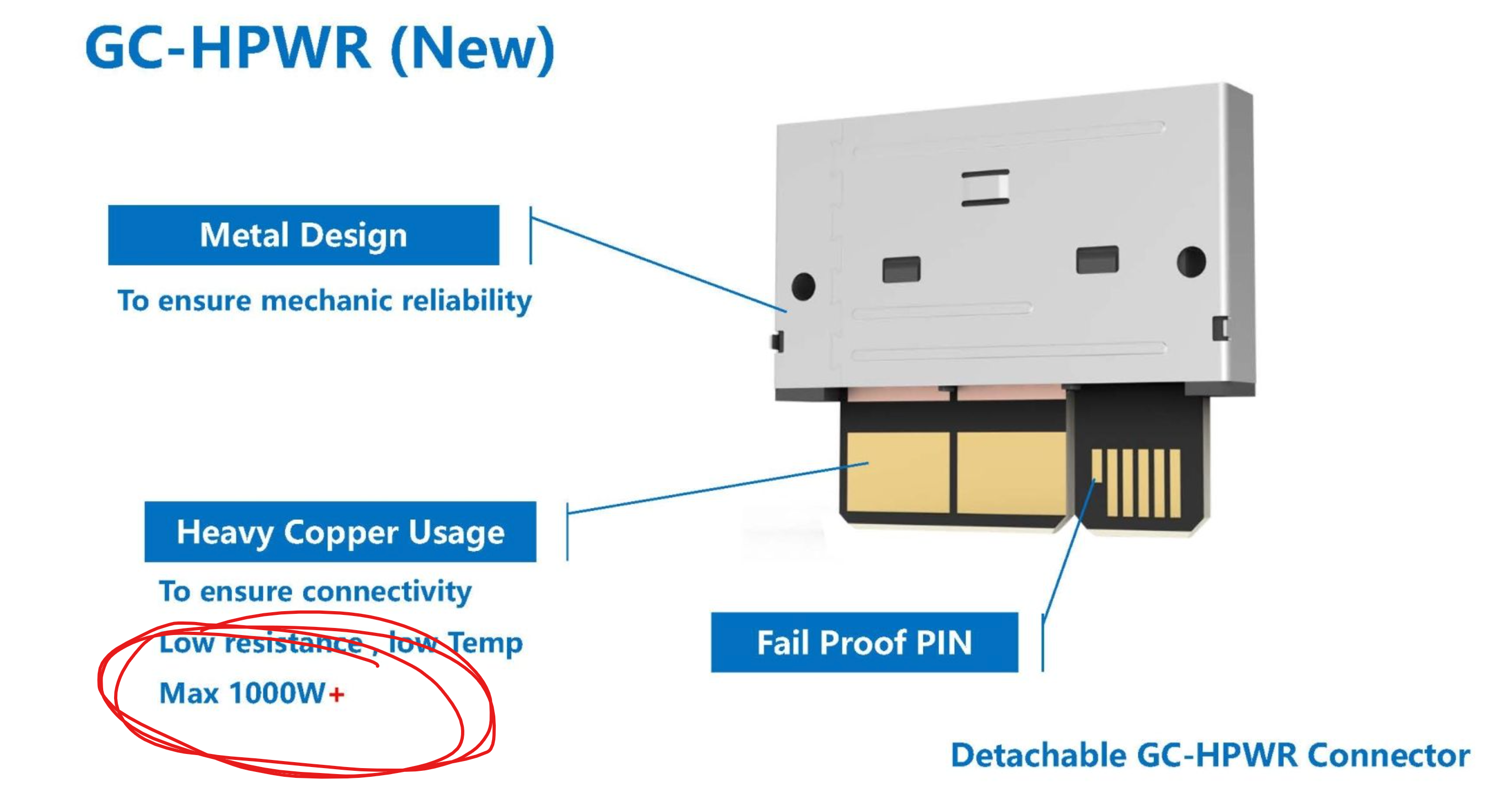 GC-HPWR (New)

Metal Design

To ensure mechanic reliability

Heavy Copper Usage

To ensure connectivity

Low resistance , low Temp

Max 1000W+

Fail Proof PIN

Detachable GC-HPWR Connector