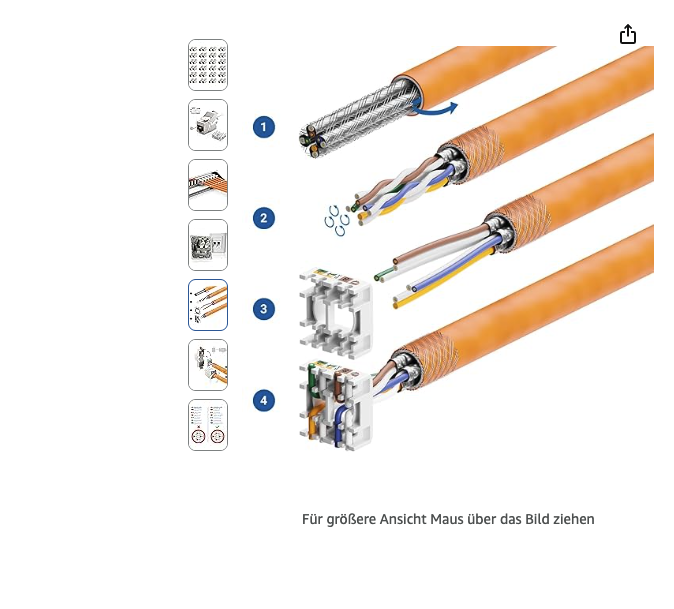 1

2

3

4

Für größere Ansicht Maus über das Bild ziehen