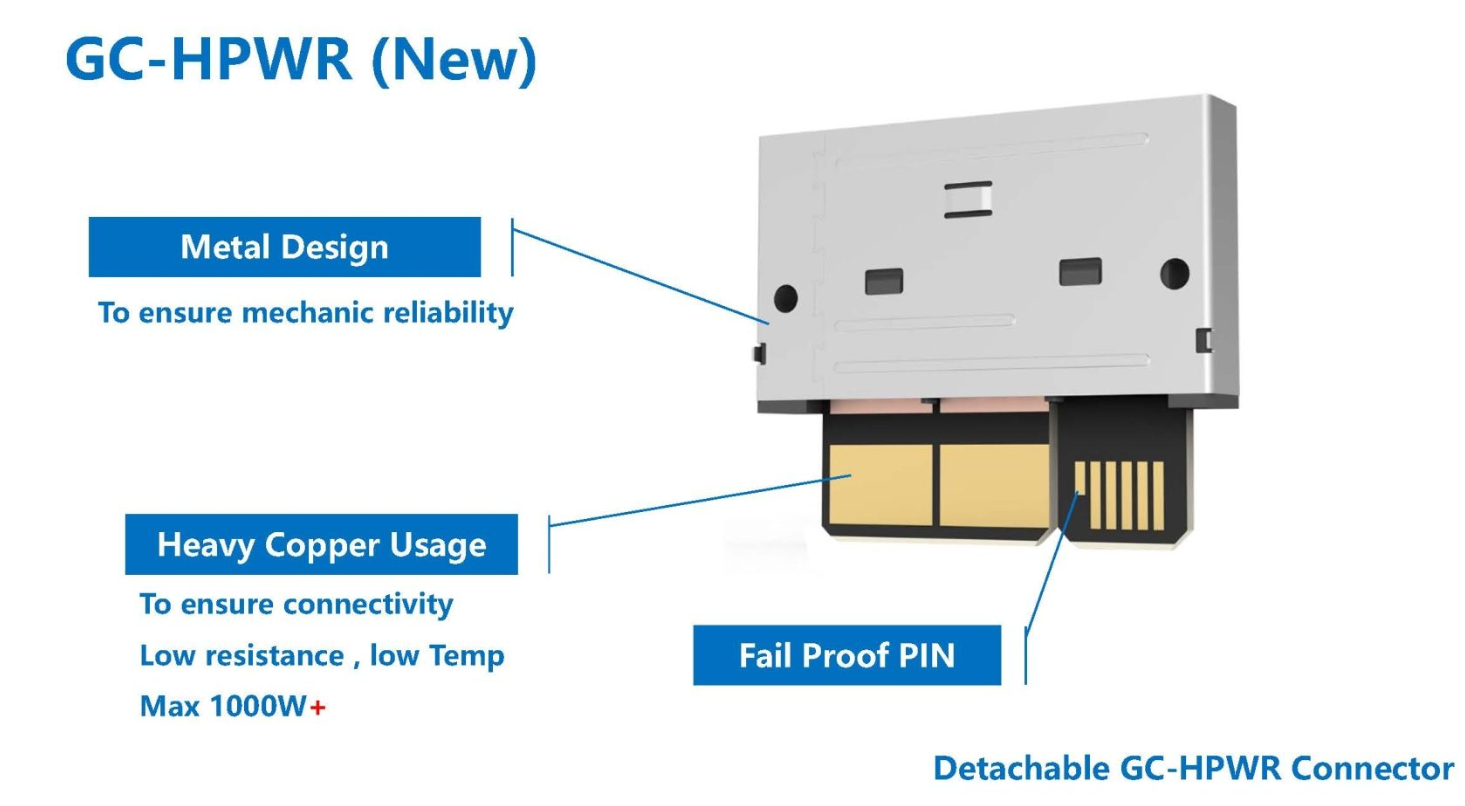 GC-HPWR (New)

Metal Design

To ensure mechanic reliability

Heavy Copper Usage

To ensure connectivity

Low resistance , low Temp

Max 1000W+

Fail Proof PIN

Detachable GC-HPWR Connector