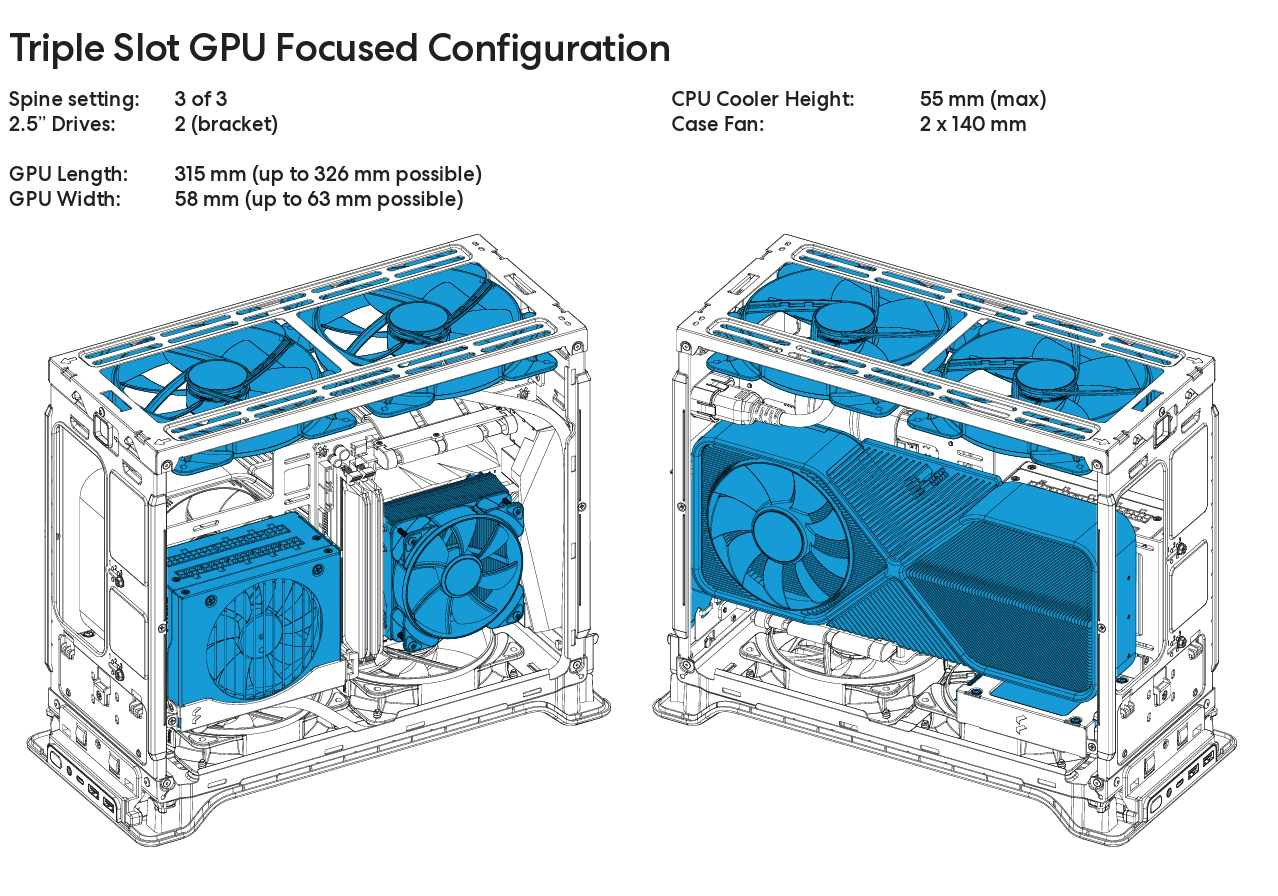 Triple Slot GPU Focused Configuration

Spine setting: 3 of 3
2.5" Drives: 2 (bracket)

GPU Length: 315 mm (up to 326 mm possible)
GPU Width: 58 mm (up to 63 mm possible)

CPU Cooler Height: 55 mm (max)
Case Fan: 2 x 140 mm