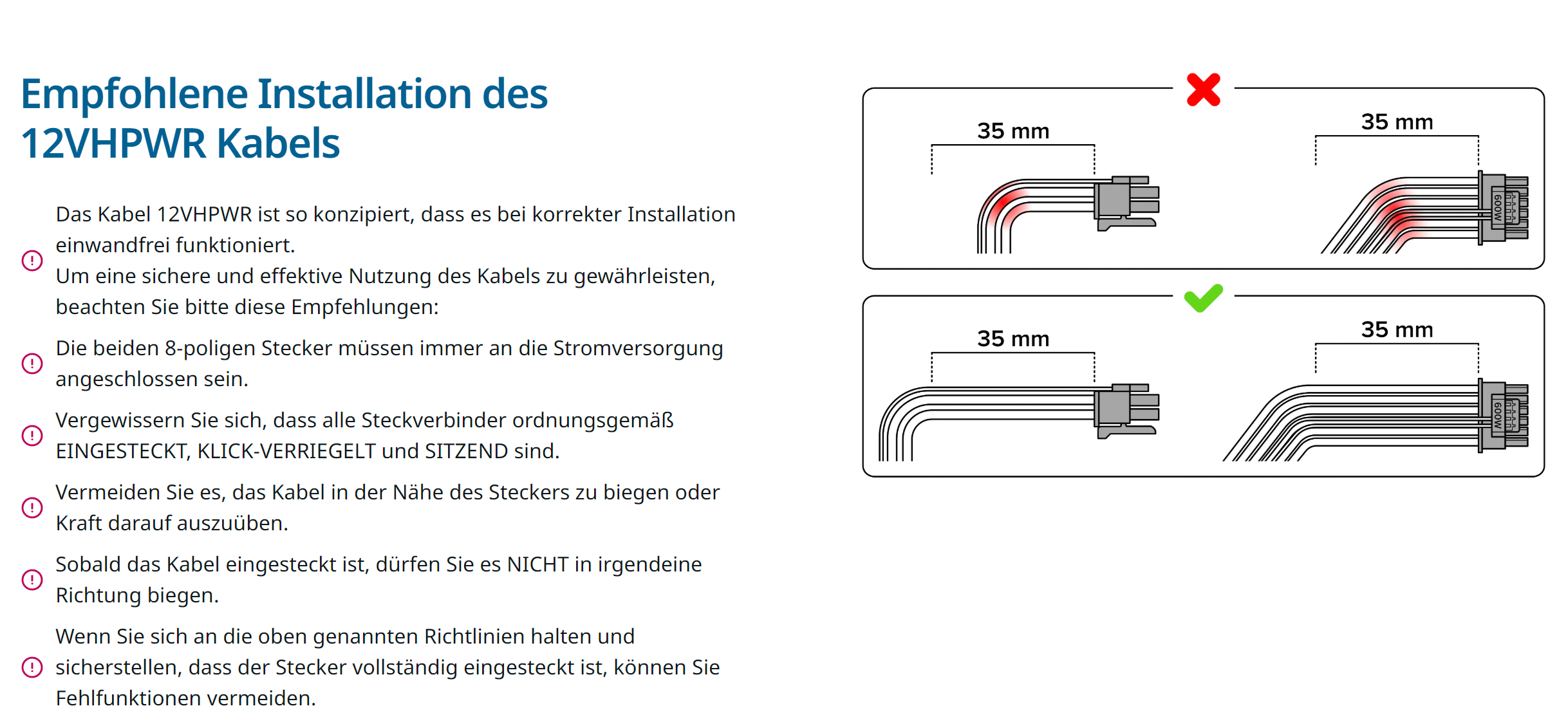 Empfohlene Installation des 12VHPWR Kabels

Das Kabel 12VHPWR ist so konzipiert, dass es bei korrekter Installation einwandfrei funktioniert.
Um eine sichere und effektive Nutzung des Kabels zu gewährleisten, beachten Sie bitte diese Empfehlungen:

Die beiden 8-poligen Stecker müssen immer an die Stromversorgung angeschlossen sein.

Vergewissern Sie sich, dass alle Steckverbinder ordnungsgemäß EINGESTECKT, KLICK-VERRIEGELT und SITZEND sind.

Vermeiden Sie es, das Kabel in der Nähe des Steckers zu biegen oder Kraft darauf auszuüben.

Sobald das Kabel eingesteckt ist, dürfen Sie es NICHT in irgendeine Richtung biegen.

Wenn Sie sich an die oben genannten Richtlinien halten und sicherstellen, dass der Stecker vollständig eingesteckt ist, können Sie Fehlfunktionen vermeiden.

35 mm
35 mm
600W
35 mm
35 mm
600W