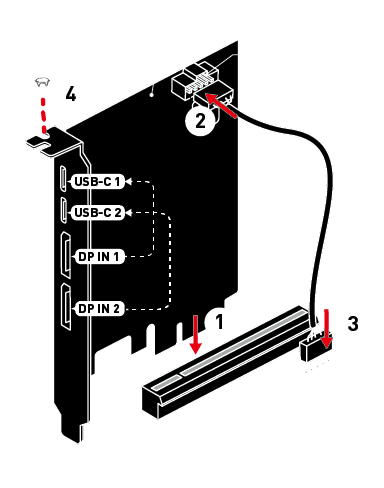 4

2

USB-C 1

USB-C 2

DP IN 1

DP IN 2

1

3