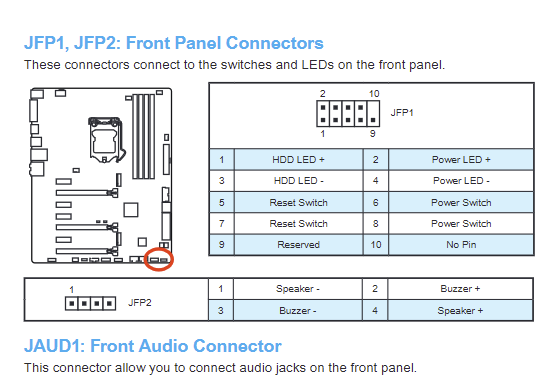 JFP1, JFP2: Front Panel Connectors

These connectors connect to the switches and LEDs on the front panel.

2 10
JFP1
1 9

| 1 | HDD LED + | 2 | Power LED + |
|---|---|---|---|
| 3 | HDD LED - | 4 | Power LED - |
| 5 | Reset Switch | 6 | Power Switch |
| 7 | Reset Switch | 8 | Power Switch |
| 9 | Reserved | 10 | No Pin |

1
JFP2

| 1 | Speaker - | 2 | Buzzer + |
|---|---|---|---|
| 3 | Buzzer - | 4 | Speaker + |

JAUD1: Front Audio Connector

This connector allow you to connect audio jacks on the front panel.