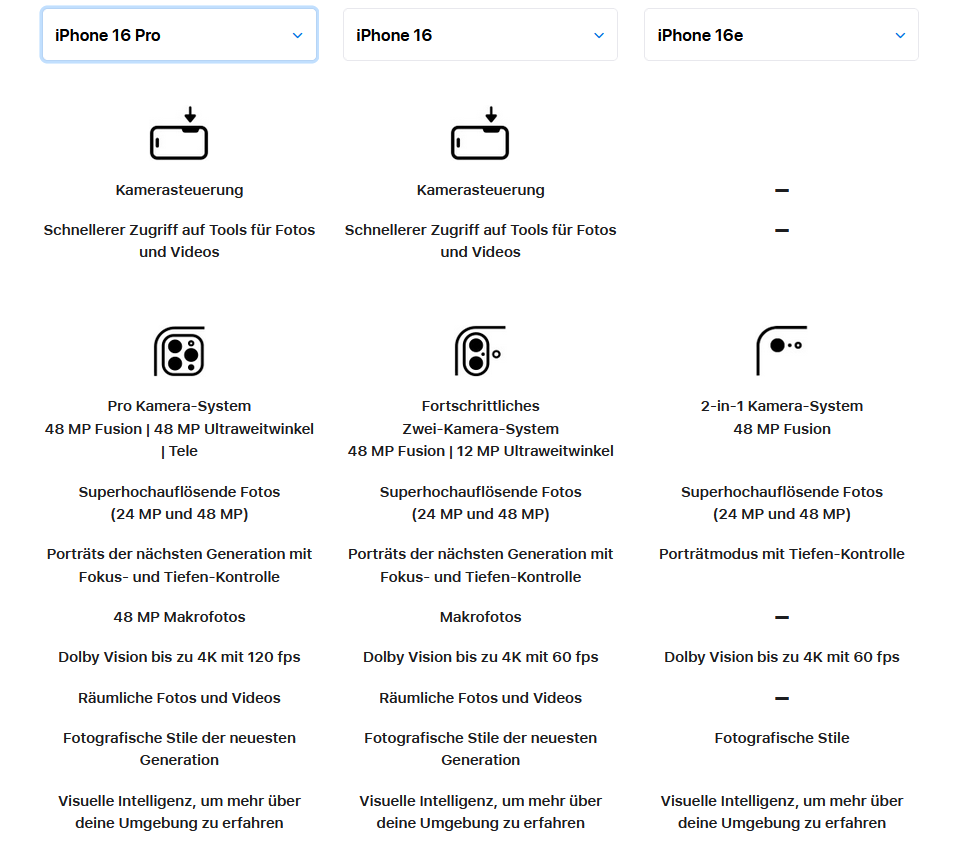 | iPhone 16 Pro | iPhone 16 | iPhone 16e |
|---|---|---|
| Kamerasteuerung | Kamerasteuerung | – |
| Schnellerer Zugriff auf Tools für Fotos und Videos | Schnellerer Zugriff auf Tools für Fotos und Videos | – |
| Pro Kamera-System 48 MP Fusion \| 48 MP Ultraweitwinkel \| Tele | Fortschrittliches Zwei-Kamera-System 48 MP Fusion \| 12 MP Ultraweitwinkel | 2-in-1 Kamera-System 48 MP Fusion |
| Superhochauflösende Fotos (24 MP und 48 MP) | Superhochauflösende Fotos (24 MP und 48 MP) | Superhochauflösende Fotos (24 MP und 48 MP) |
| Porträts der nächsten Generation mit Fokus- und Tiefen-Kontrolle | Porträts der nächsten Generation mit Fokus- und Tiefen-Kontrolle | Porträtmodus mit Tiefen-Kontrolle |
| 48 MP Makrofotos | Makrofotos | – |
| Dolby Vision bis zu 4K mit 120 fps | Dolby Vision bis zu 4K mit 60 fps | Dolby Vision bis zu 4K mit 60 fps |
| Räumliche Fotos und Videos | Räumliche Fotos und Videos | – |
| Fotografische Stile der neuesten Generation | Fotografische Stile der neuesten Generation | Fotografische Stile |
| Visuelle Intelligenz, um mehr über deine Umgebung zu erfahren | Visuelle Intelligenz, um mehr über deine Umgebung zu erfahren | Visuelle Intelligenz, um mehr über deine Umgebung zu erfahren |