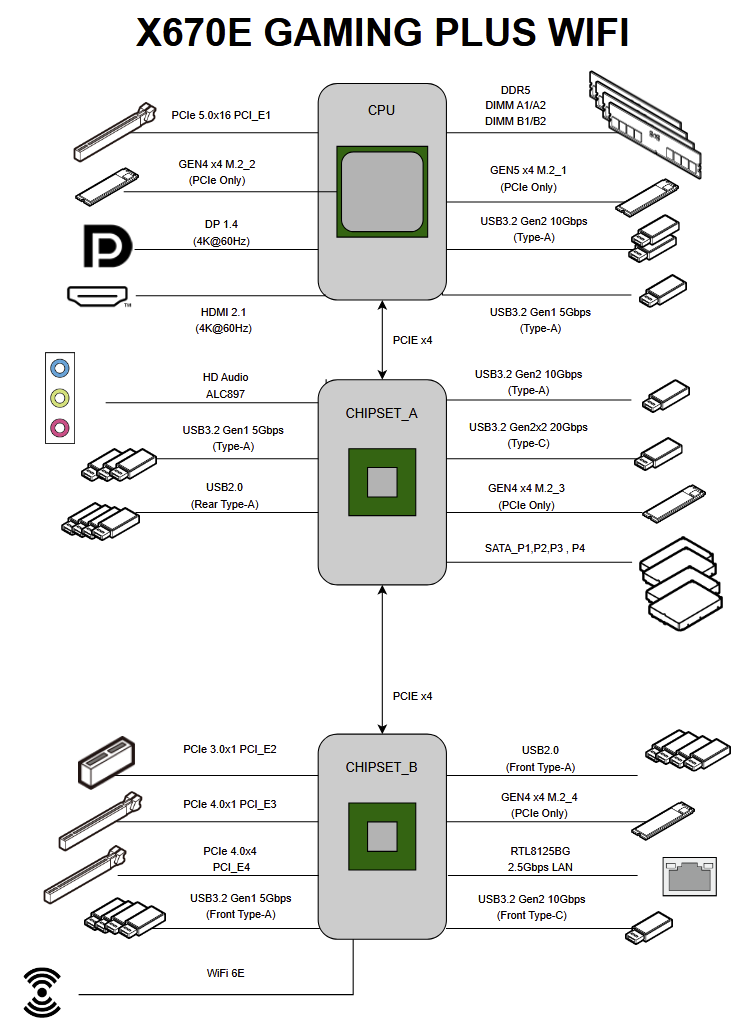 X670E GAMING PLUS WIFI

CPU

PCIe 5.0x16 PCI_E1

GEN4 x4 M.2_2
(PCIe Only)

DP 1.4
(4K@60Hz)

HDMI 2.1
(4K@60Hz)

DDR5
DIMM A1/A2
DIMM B1/B2

GEN5 x4 M.2_1
(PCIe Only)

USB3.2 Gen2 10Gbps
(Type-A)

USB3.2 Gen1 5Gbps
(Type-A)

PCIE x4

CHIPSET_A

HD Audio
ALC897

USB3.2 Gen1 5Gbps
(Type-A)

USB2.0
(Rear Type-A)

USB3.2 Gen2 10Gbps
(Type-A)

USB3.2 Gen2x2 20Gbps
(Type-C)

GEN4 x4 M.2_3
(PCIe Only)

SATA_P1,P2,P3 , P4

PCIE x4

CHIPSET_B

PCIe 3.0x1 PCI_E2

PCIe 4.0x1 PCI_E3

PCIe 4.0x4
PCI_E4

USB3.2 Gen1 5Gbps
(Front Type-A)

WiFi 6E

USB2.0
(Front Type-A)

GEN4 x4 M.2_4
(PCIe Only)

RTL8125BG
2.5Gbps LAN

USB3.2 Gen2 10Gbps
(Front Type-C)