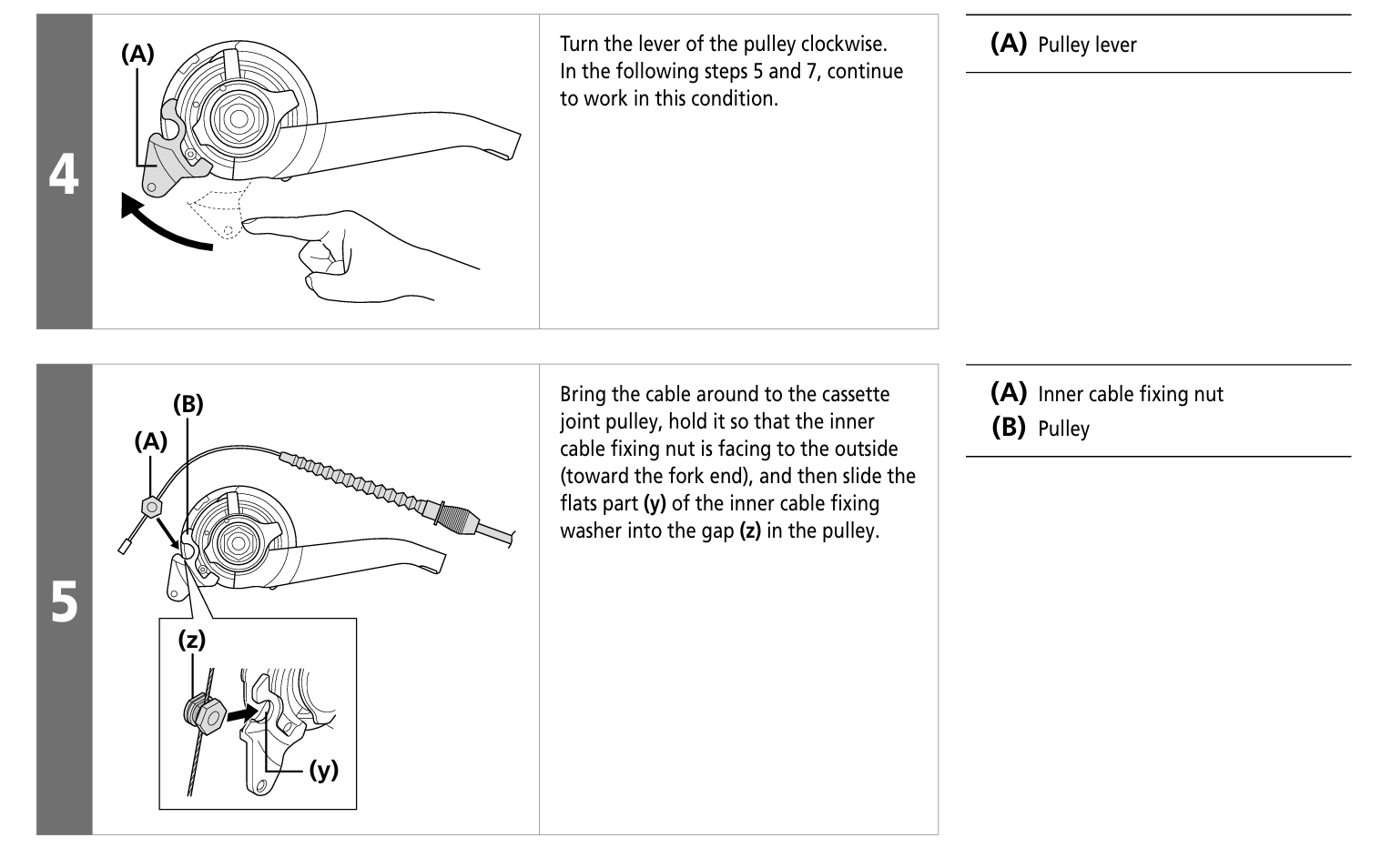 4

(A)

Turn the lever of the pulley clockwise. In the following steps 5 and 7, continue to work in this condition.

(A) Pulley lever

5

(B)

(A)

(z)

(y)

Bring the cable around to the cassette joint pulley, hold it so that the inner cable fixing nut is facing to the outside (toward the fork end), and then slide the flats part (y) of the inner cable fixing washer into the gap (z) in the pulley.

(A) Inner cable fixing nut
(B) Pulley