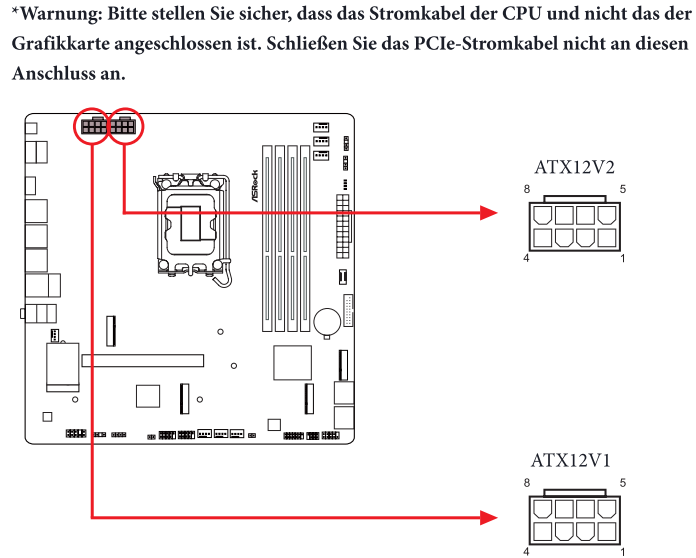 *Warnung: Bitte stellen Sie sicher, dass das Stromkabel der CPU und nicht das der Grafikkarte angeschlossen ist. Schließen Sie das PCIe-Stromkabel nicht an diesen Anschluss an.

ASRock

ATX12V2
8
5
4
1

ATX12V1
8
5
4
1