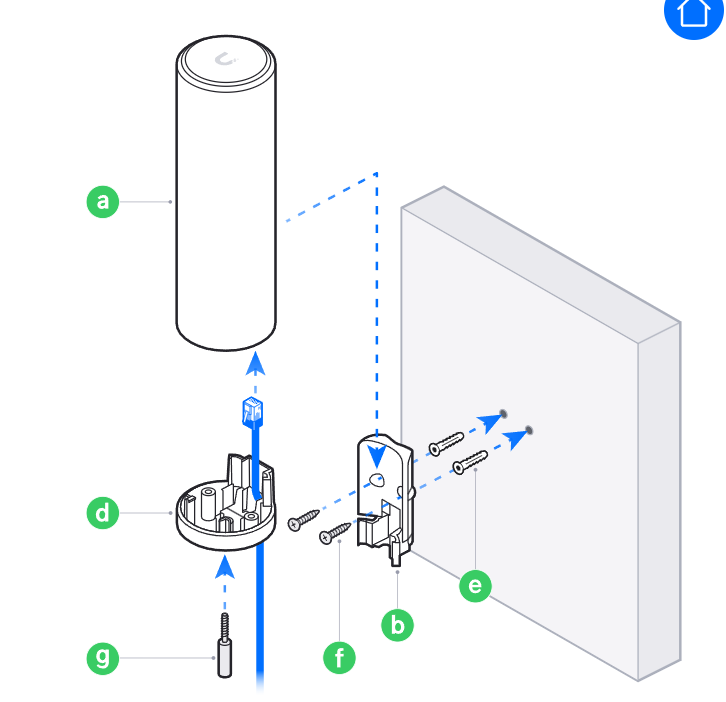 a

d

g

f

b

e