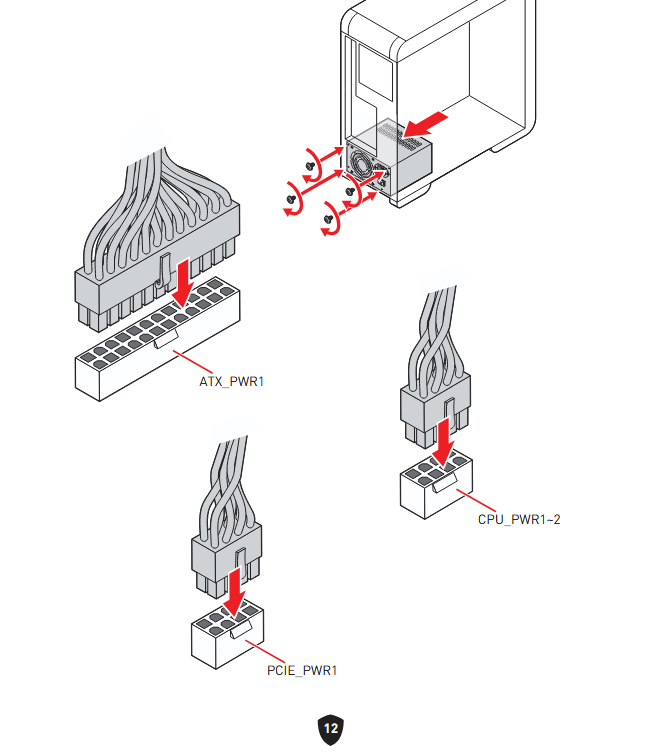 ATX_PWR1

CPU_PWR1~2

PCIE_PWR1

12