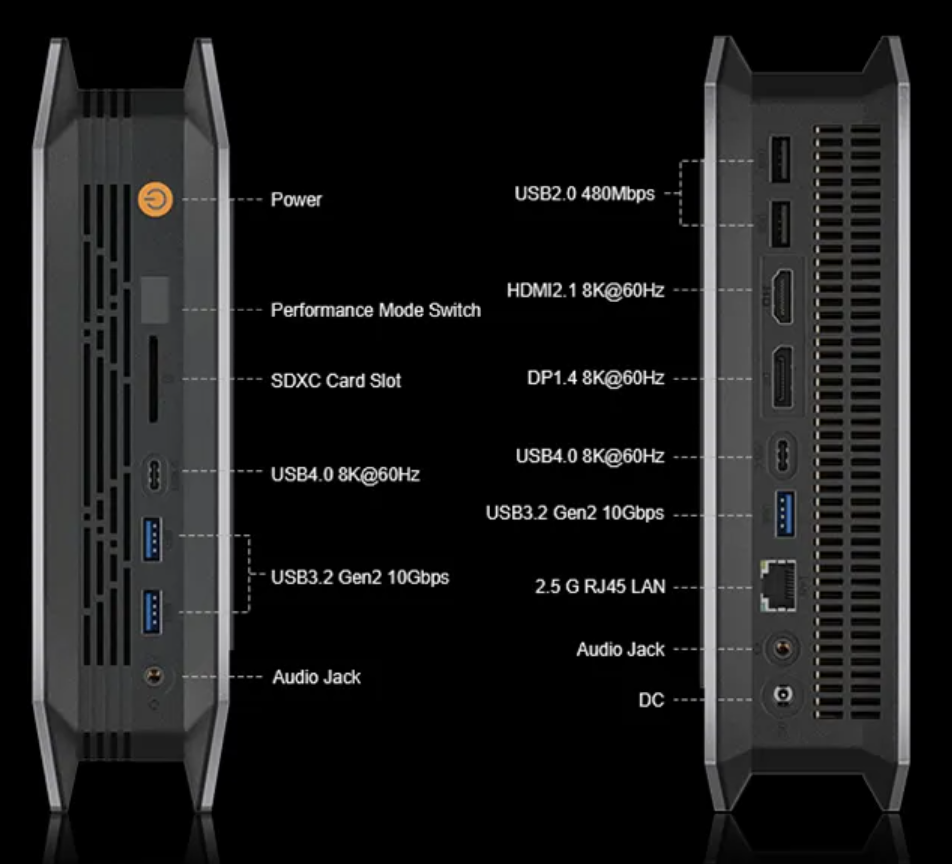 Power

Performance Mode Switch

SDXC Card Slot

USB4.0 8K@60Hz

USB3.2 Gen2 10Gbps

Audio Jack

USB2.0 480Mbps

HDMI2.1 8K@60Hz

DP1.4 8K@60Hz

USB4.0 8K@60Hz

USB3.2 Gen2 10Gbps

2.5 G RJ45 LAN

Audio Jack

DC