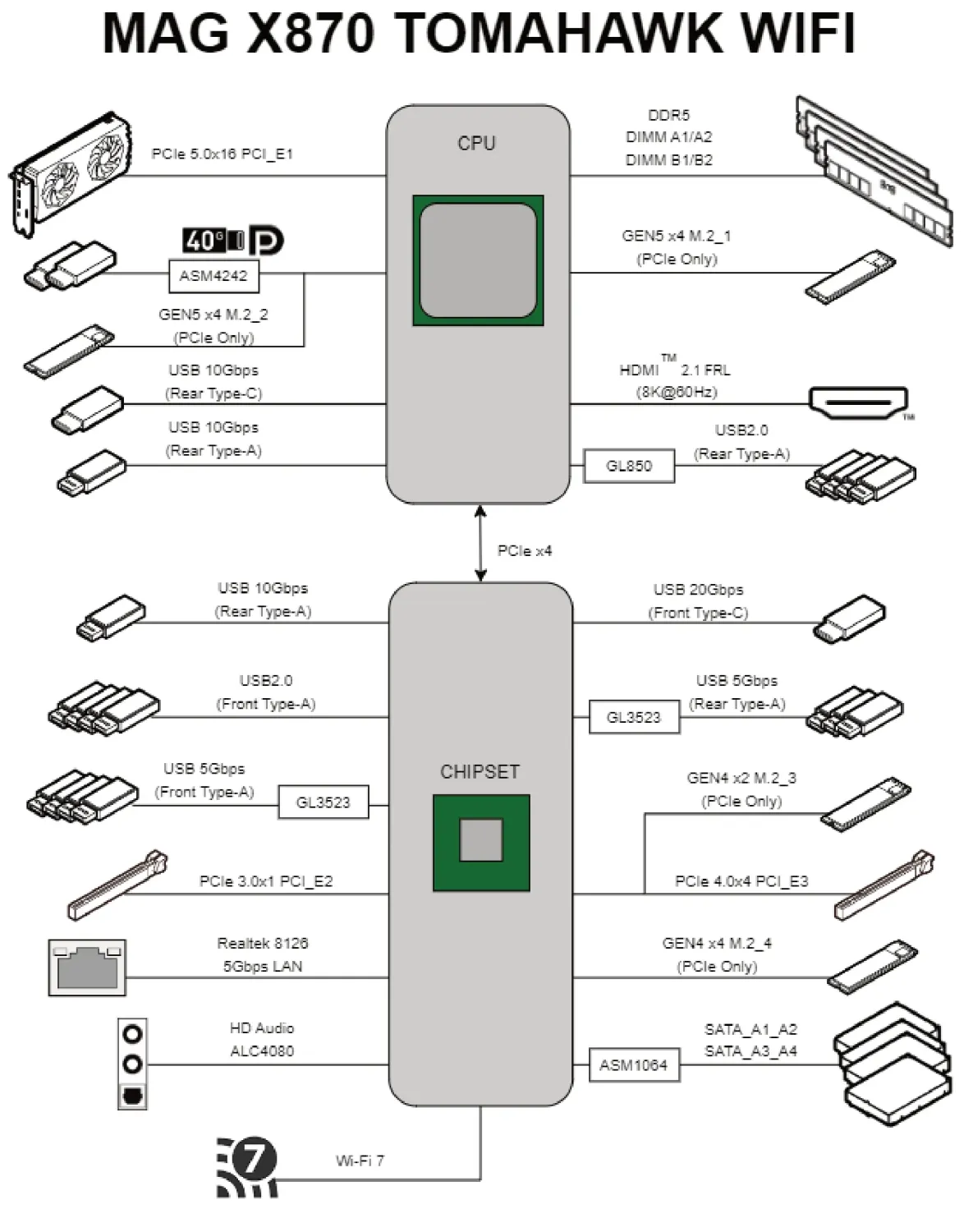 MAG X870 TOMAHAWK WIFI

CPU

PCIe 5.0x16 PCI_E1

40G

ASM4242

GEN5 x4 M.2_2
(PCIe Only)

USB 10Gbps
(Rear Type-C)

USB 10Gbps
(Rear Type-A)

DDR5
DIMM A1/A2
DIMM B1/B2

GEN5 x4 M.2_1
(PCIe Only)

HDMI™ 2.1 FRL
(8K@60Hz)

™

GL850

USB2.0
(Rear Type-A)

PCIe x4

CHIPSET

USB 10Gbps
(Rear Type-A)

USB2.0
(Front Type-A)

USB 5Gbps
(Front Type-A)

GL3523

PCIe 3.0x1 PCI_E2

Realtek 8126
5Gbps LAN

HD Audio
ALC4080

7

Wi-Fi 7

USB 20Gbps
(Front Type-C)

GL3523

USB 5Gbps
(Rear Type-A)

GEN4 x2 M.2_3
(PCIe Only)

PCIe 4.0x4 PCI_E3

GEN4 x4 M.2_4
(PCIe Only)

ASM1064

SATA_A1_A2
SATA_A3_A4