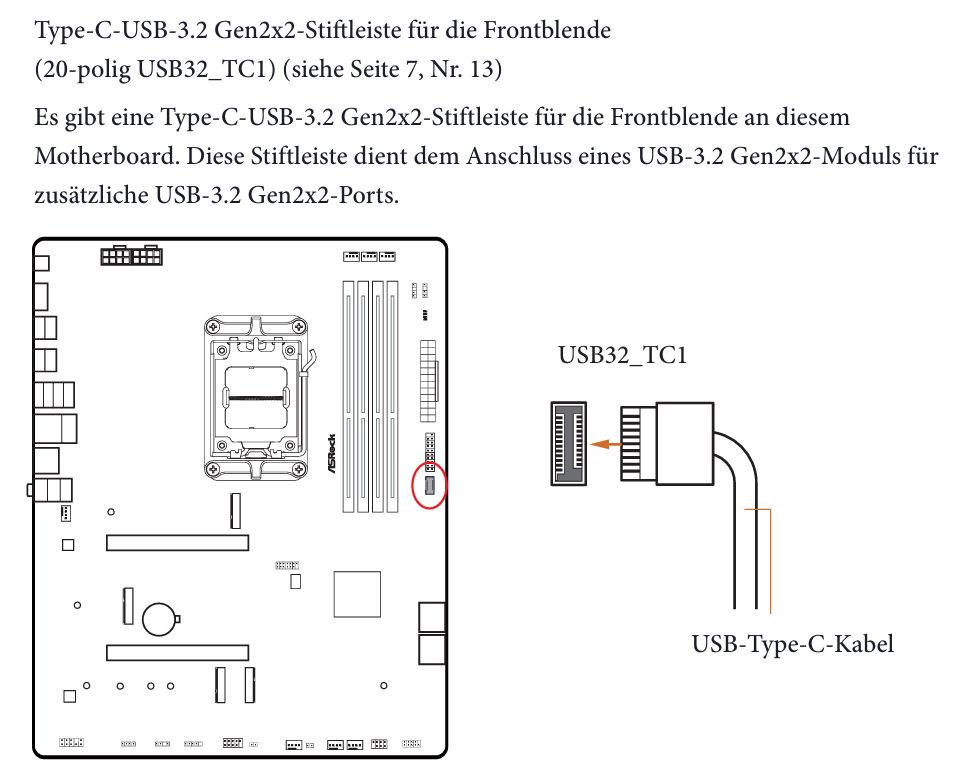 Type-C-USB-3.2 Gen2x2-Stiftleiste für die Frontblende
(20-polig USB32_TC1) (siehe Seite 7, Nr. 13)

Es gibt eine Type-C-USB-3.2 Gen2x2-Stiftleiste für die Frontblende an diesem Motherboard. Diese Stiftleiste dient dem Anschluss eines USB-3.2 Gen2x2-Moduls für zusätzliche USB-3.2 Gen2x2-Ports.

ASRock

USB32_TC1

USB-Type-C-Kabel