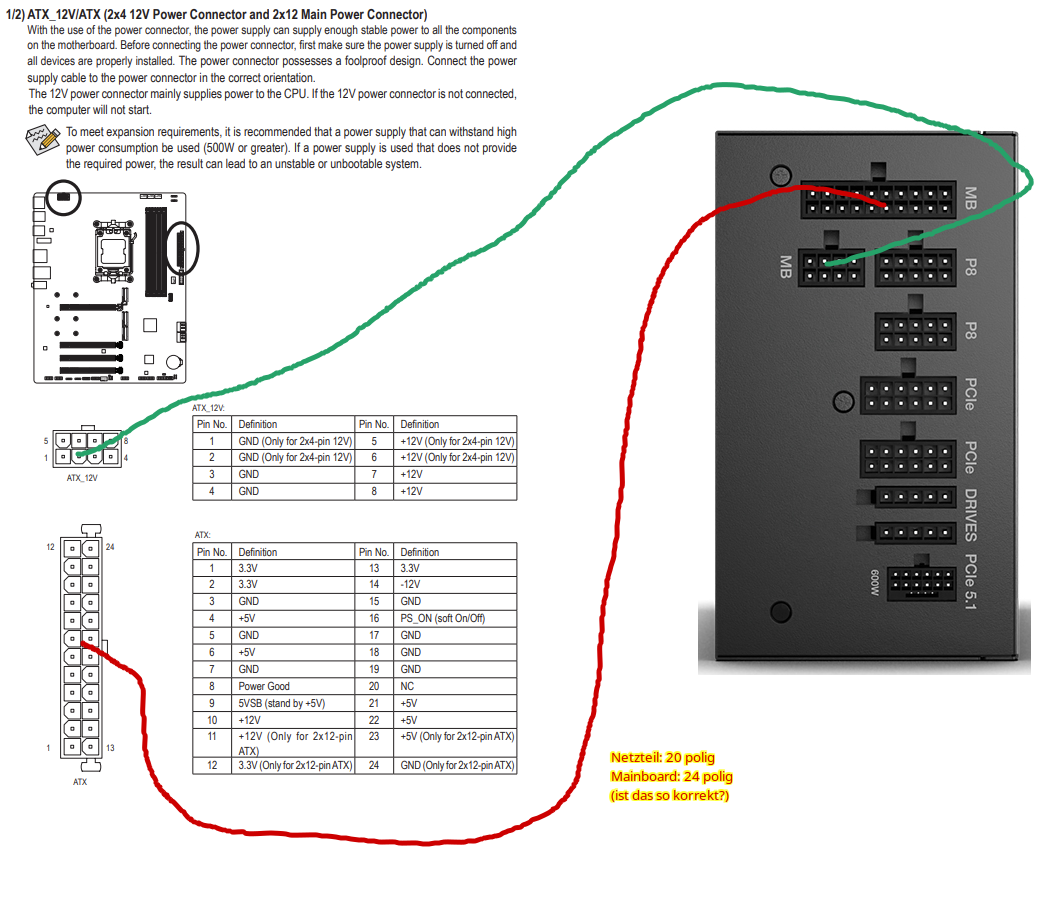 1/2) ATX_12V/ATX (2x4 12V Power Connector and 2x12 Main Power Connector)
With the use of the power connector, the power supply can supply enough stable power to all the components on the motherboard. Before connecting the power connector, first make sure the power supply is turned off and all devices are properly installed. The power connector possesses a foolproof design. Connect the power supply cable to the power connector in the correct orientation.
The 12V power connector mainly supplies power to the CPU. If the 12V power connector is not connected, the computer will not start.

To meet expansion requirements, it is recommended that a power supply that can withstand high power consumption be used (500W or greater). If a power supply is used that does not provide the required power, the result can lead to an unstable or unbootable system.

5 8
1 4
ATX_12V

ATX_12V:

| Pin No. | Definition | Pin No. | Definition |
|---|---|---|---|
| 1 | GND (Only for 2x4-pin 12V) | 5 | +12V (Only for 2x4-pin 12V) |
| 2 | GND (Only for 2x4-pin 12V) | 6 | +12V (Only for 2x4-pin 12V) |
| 3 | GND | 7 | +12V |
| 4 | GND | 8 | +12V |

12 24
1 13
ATX

ATX:

| Pin No. | Definition | Pin No. | Definition |
|---|---|---|---|
| 1 | 3.3V | 13 | 3.3V |
| 2 | 3.3V | 14 | -12V |
| 3 | GND | 15 | GND |
| 4 | +5V | 16 | PS_ON (soft On/Off) |
| 5 | GND | 17 | GND |
| 6 | +5V | 18 | GND |
| 7 | GND | 19 | GND |
| 8 | Power Good | 20 | NC |
| 9 | 5VSB (stand by +5V) | 21 | +5V |
| 10 | +12V | 22 | +5V |
| 11 | +12V (Only for 2x12-pin ATX) | 23 | +5V (Only for 2x12-pin ATX) |
| 12 | 3.3V (Only for 2x12-pin ATX) | 24 | GND (Only for 2x12-pin ATX) |

MB
MB
P8
P8
PCIe
PCIe
DRIVES
PCIe 5.1
600W

Netzteil: 20 polig
Mainboard: 24 polig
(ist das so korrekt?)