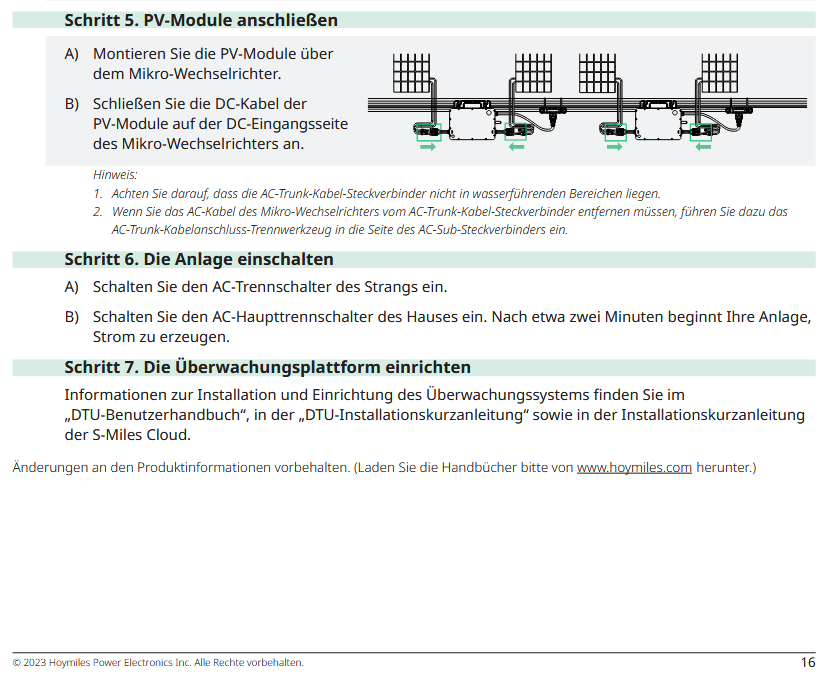 Schritt 5. PV-Module anschließen

A) Montieren Sie die PV-Module über dem Mikro-Wechselrichter.

B) Schließen Sie die DC-Kabel der PV-Module auf der DC-Eingangsseite des Mikro-Wechselrichters an.

Hinweis:
1. Achten Sie darauf, dass die AC-Trunk-Kabel-Steckverbinder nicht in wasserführenden Bereichen liegen.
2. Wenn Sie das AC-Kabel des Mikro-Wechselrichters vom AC-Trunk-Kabel-Steckverbinder entfernen müssen, führen Sie dazu das AC-Trunk-Kabelanschluss-Trennwerkzeug in die Seite des AC-Sub-Steckverbinders ein.

Schritt 6. Die Anlage einschalten

A) Schalten Sie den AC-Trennschalter des Strangs ein.

B) Schalten Sie den AC-Haupttrennschalter des Hauses ein. Nach etwa zwei Minuten beginnt Ihre Anlage, Strom zu erzeugen.

Schritt 7. Die Überwachungsplattform einrichten

Informationen zur Installation und Einrichtung des Überwachungssystems finden Sie im „DTU-Benutzerhandbuch“, in der „DTU-Installationskurzanleitung“ sowie in der Installationskurzanleitung der S-Miles Cloud.

Änderungen an den Produktinformationen vorbehalten. (Laden Sie die Handbücher bitte von www.hoymiles.com herunter.)

© 2023 Hoymiles Power Electronics Inc. Alle Rechte vorbehalten.

16