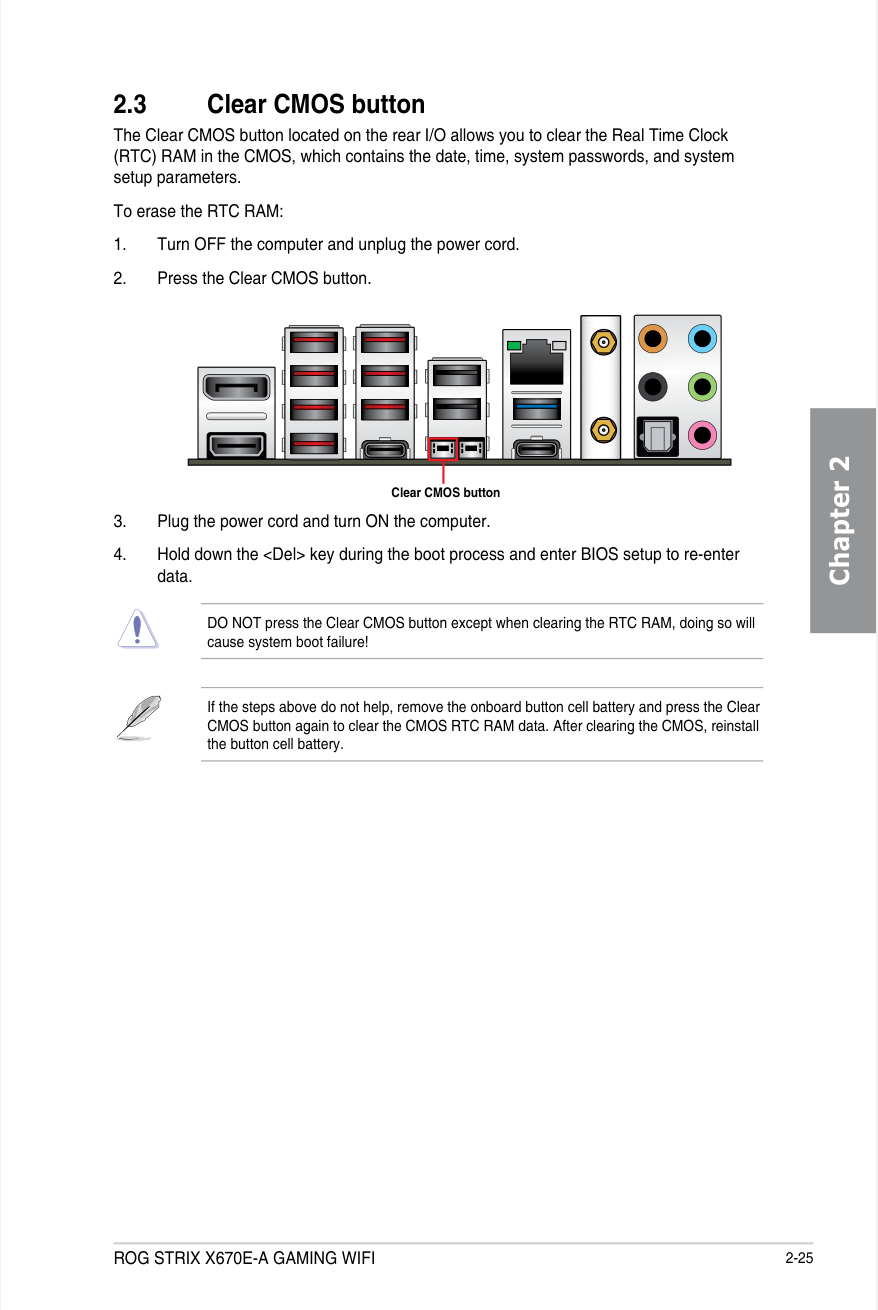 2.3 Clear CMOS button

The Clear CMOS button located on the rear I/O allows you to clear the Real Time Clock (RTC) RAM in the CMOS, which contains the date, time, system passwords, and system setup parameters.

To erase the RTC RAM:

1. Turn OFF the computer and unplug the power cord.

2. Press the Clear CMOS button.

Clear CMOS button

3. Plug the power cord and turn ON the computer.

4. Hold down the <Del> key during the boot process and enter BIOS setup to re-enter data.

DO NOT press the Clear CMOS button except when clearing the RTC RAM, doing so will cause system boot failure!

If the steps above do not help, remove the onboard button cell battery and press the Clear CMOS button again to clear the CMOS RTC RAM data. After clearing the CMOS, reinstall the button cell battery.

Chapter 2

ROG STRIX X670E-A GAMING WIFI

2-25