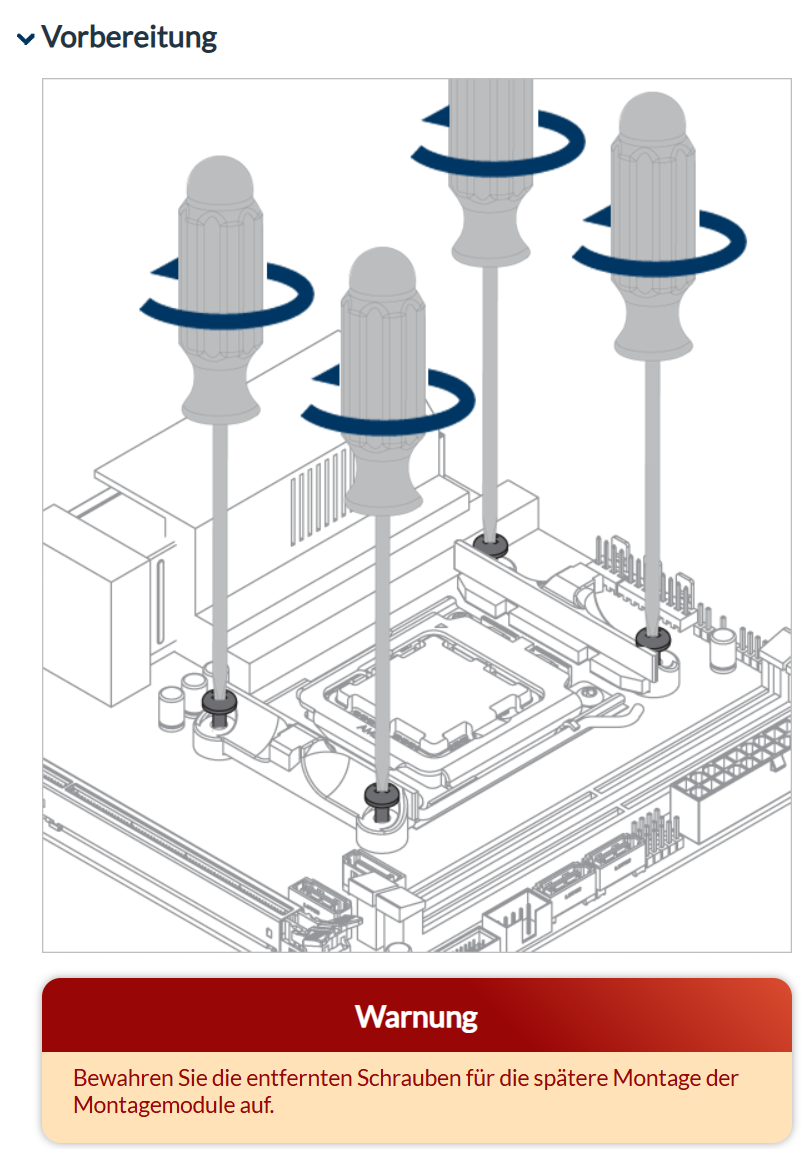 Vorbereitung

Warnung

Bewahren Sie die entfernten Schrauben für die spätere Montage der Montagemodule auf.