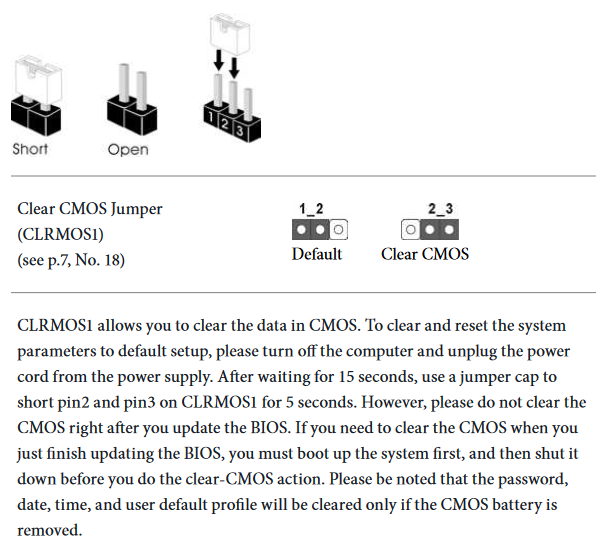 Short
Open
1 2 3

Clear CMOS Jumper
(CLRMOS1)
(see p.7, No. 18)

1_2
Default

2_3
Clear CMOS

CLRMOS1 allows you to clear the data in CMOS. To clear and reset the system parameters to default setup, please turn off the computer and unplug the power cord from the power supply. After waiting for 15 seconds, use a jumper cap to short pin2 and pin3 on CLRMOS1 for 5 seconds. However, please do not clear the CMOS right after you update the BIOS. If you need to clear the CMOS when you just finish updating the BIOS, you must boot up the system first, and then shut it down before you do the clear-CMOS action. Please be noted that the password, date, time, and user default profile will be cleared only if the CMOS battery is removed.