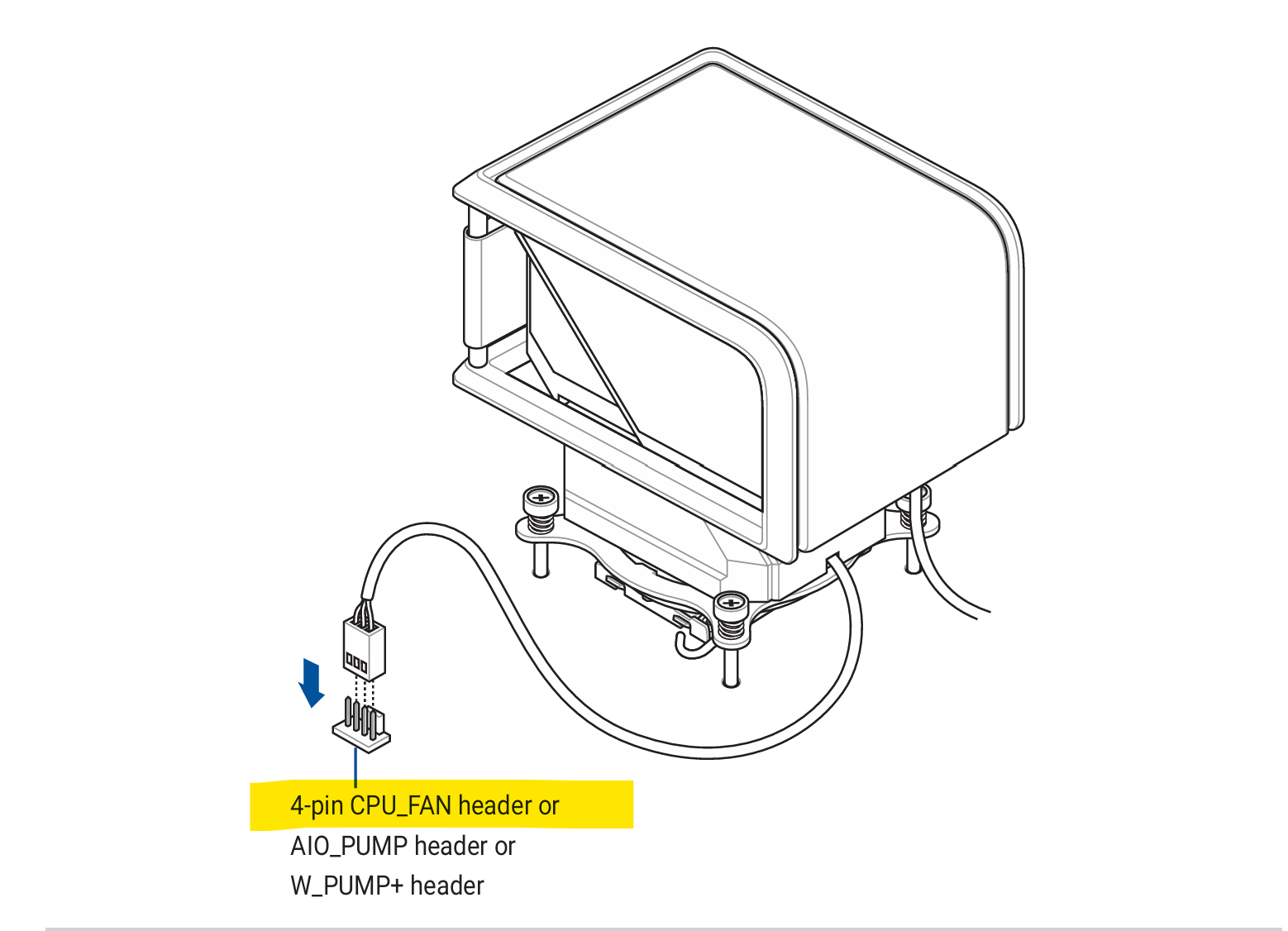 4-pin CPU_FAN header or
AIO_PUMP header or
W_PUMP+ header