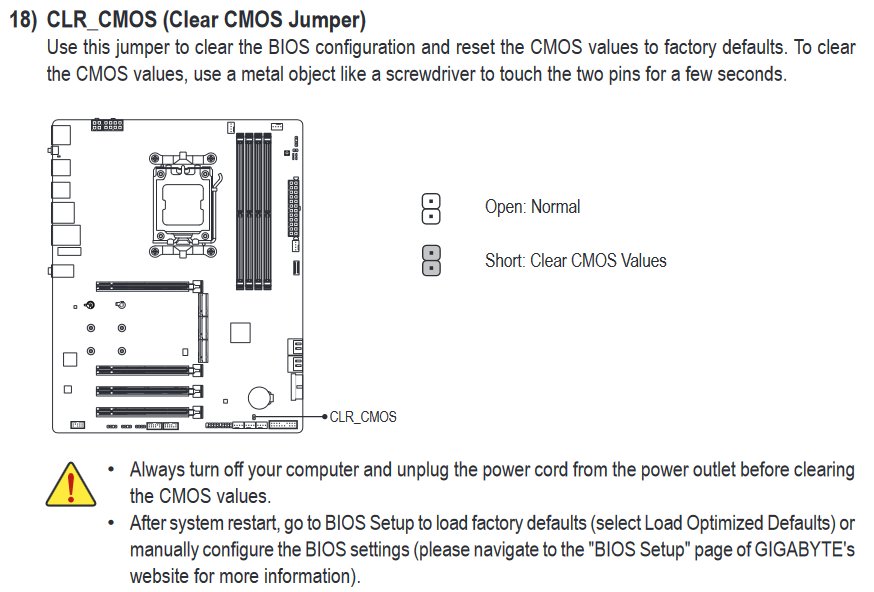 18) CLR_CMOS (Clear CMOS Jumper)

Use this jumper to clear the BIOS configuration and reset the CMOS values to factory defaults. To clear the CMOS values, use a metal object like a screwdriver to touch the two pins for a few seconds.

CLR_CMOS

Open: Normal

Short: Clear CMOS Values

• Always turn off your computer and unplug the power cord from the power outlet before clearing the CMOS values.
• After system restart, go to BIOS Setup to load factory defaults (select Load Optimized Defaults) or manually configure the BIOS settings (please navigate to the "BIOS Setup" page of GIGABYTE's website for more information).