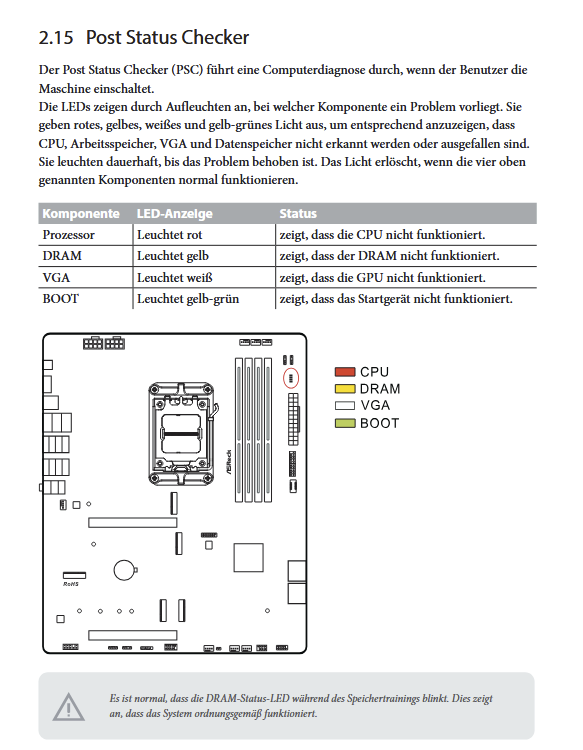 2.15 Post Status Checker

Der Post Status Checker (PSC) führt eine Computerdiagnose durch, wenn der Benutzer die Maschine einschaltet.
Die LEDs zeigen durch Aufleuchten an, bei welcher Komponente ein Problem vorliegt. Sie geben rotes, gelbes, weißes und gelb-grünes Licht aus, um entsprechend anzuzeigen, dass CPU, Arbeitsspeicher, VGA und Datenspeicher nicht erkannt werden oder ausgefallen sind. Sie leuchten dauerhaft, bis das Problem behoben ist. Das Licht erlöscht, wenn die vier oben genannten Komponenten normal funktionieren.

| Komponente | LED-Anzeige | Status |
|---|---|---|
| Prozessor | Leuchtet rot | zeigt, dass die CPU nicht funktioniert. |
| DRAM | Leuchtet gelb | zeigt, dass der DRAM nicht funktioniert. |
| VGA | Leuchtet weiß | zeigt, dass die GPU nicht funktioniert. |
| BOOT | Leuchtet gelb-grün | zeigt, dass das Startgerät nicht funktioniert. |

ASRock
RoHS

CPU
DRAM
VGA
BOOT

Es ist normal, dass die DRAM-Status-LED während des Speichertrainings blinkt. Dies zeigt an, dass das System ordnungsgemäß funktioniert.