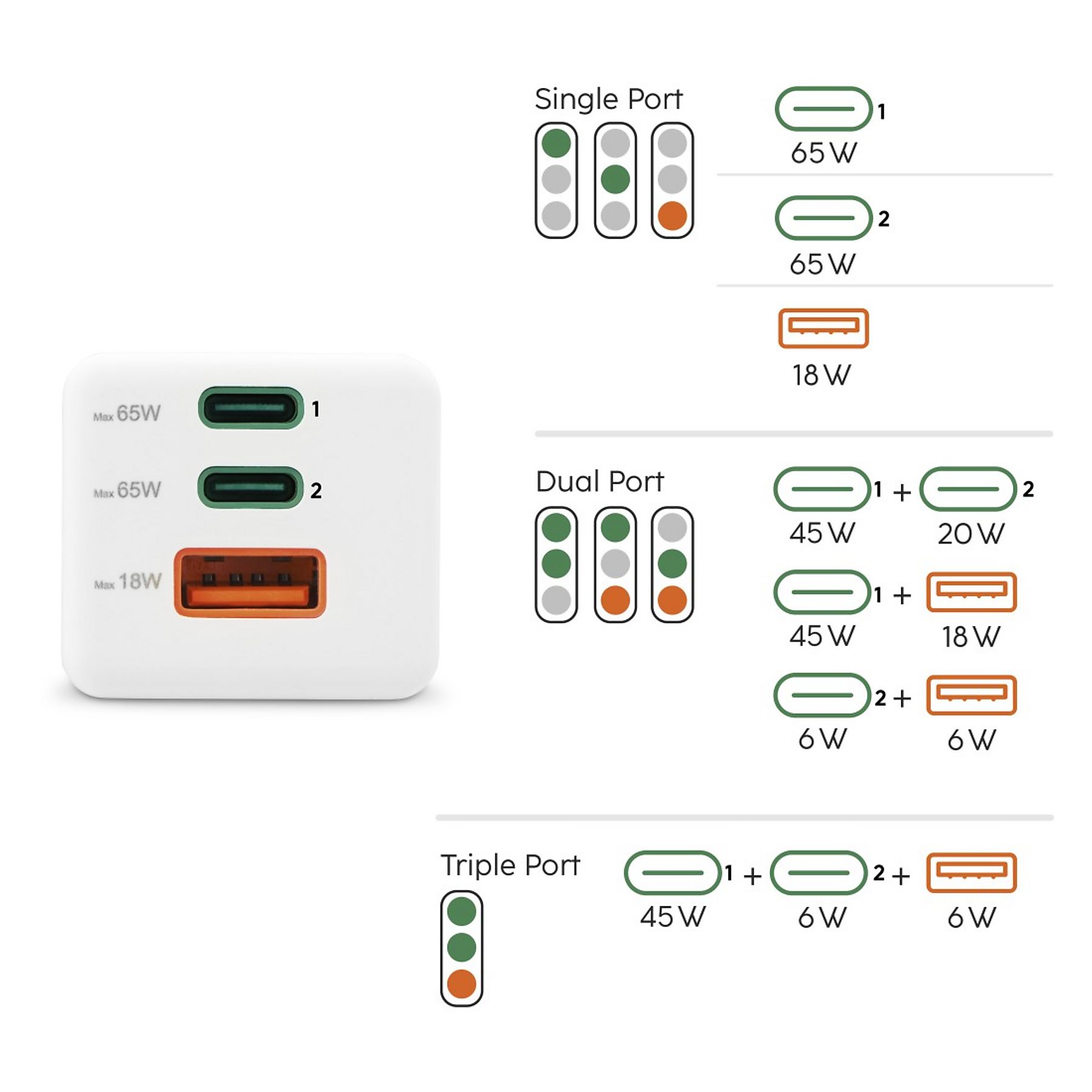 Max 65W 1

Max 65W 2

Max 18W

Single Port

1
65 W

2
65 W

18 W

Dual Port

1 + 2
45 W 20 W

1 +
45 W 18 W

2 +
6 W 6 W

Triple Port

1 + 2 +
45 W 6 W 6 W