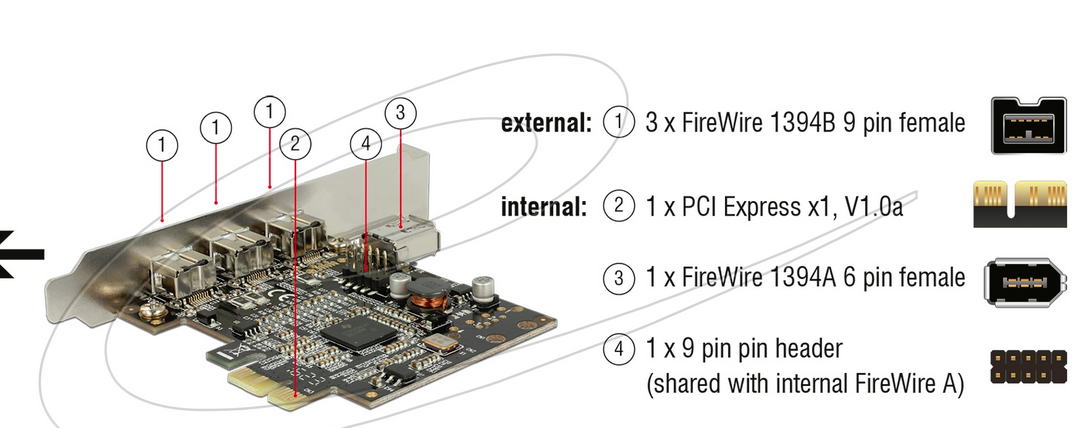 1
1
1
2
4
3

external: ① 3 x FireWire 1394B 9 pin female

internal: ② 1 x PCI Express x1, V1.0a

③ 1 x FireWire 1394A 6 pin female

④ 1 x 9 pin pin header (shared with internal FireWire A)